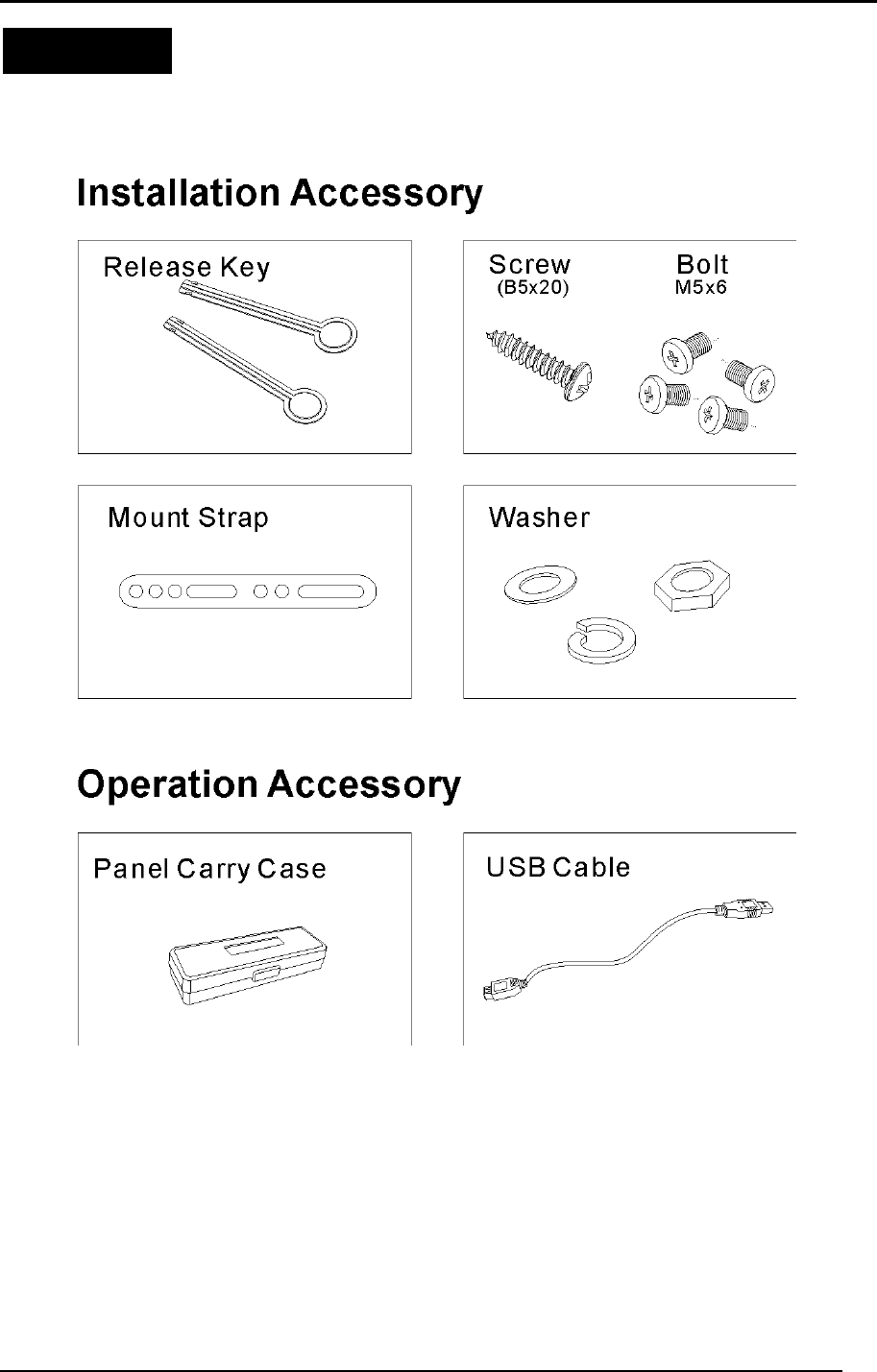 Installation Accessory

Release Key

Screw
(B5x20)

Bolt
M5x6

Mount Strap

Washer

Operation Accessory

Panel Carry Case

USB Cable