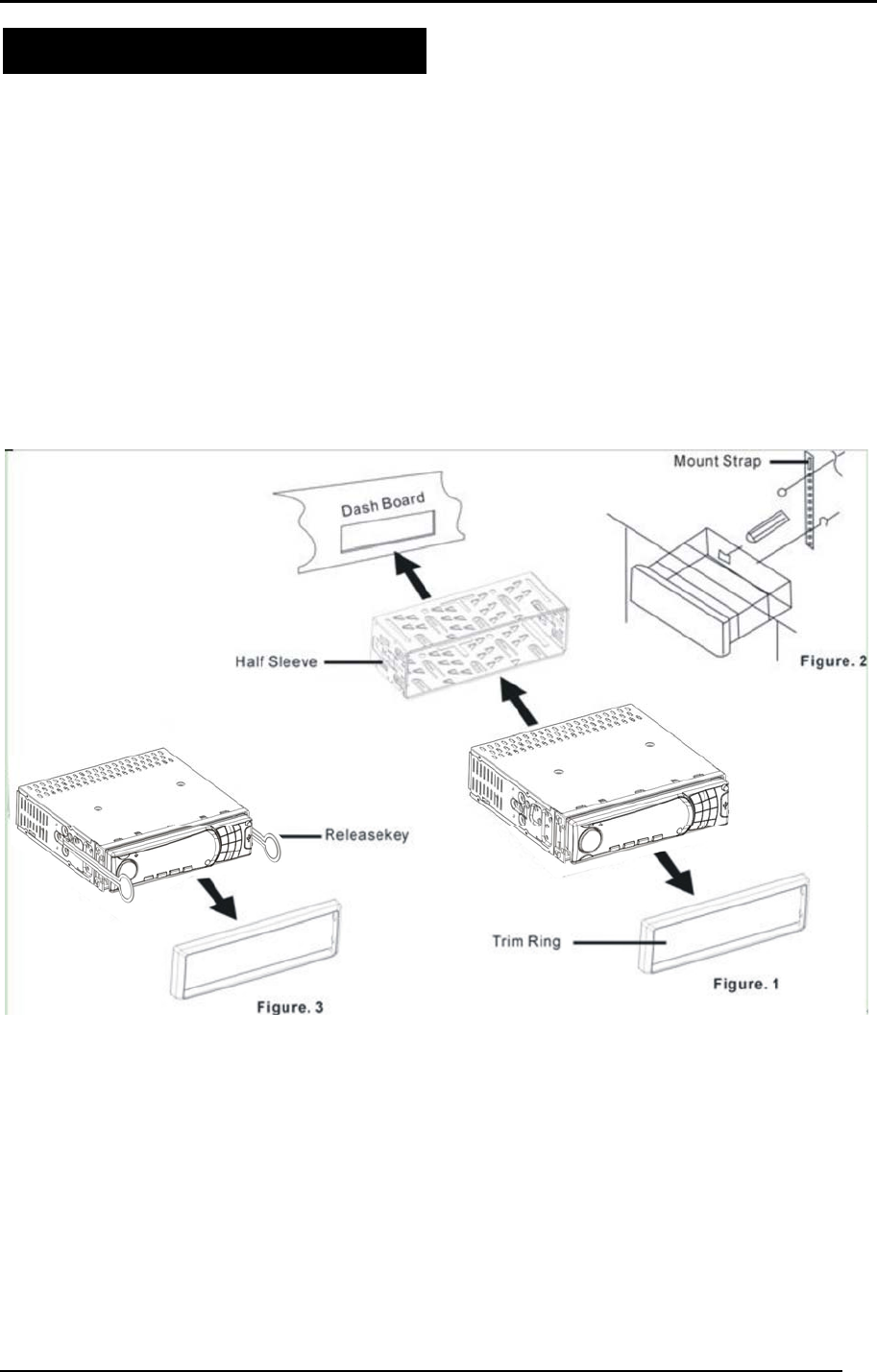 Mount Strap

Dash Board

Half Sleeve

Figure. 2

Releasekey

Trim Ring

Figure. 1

Figure. 3