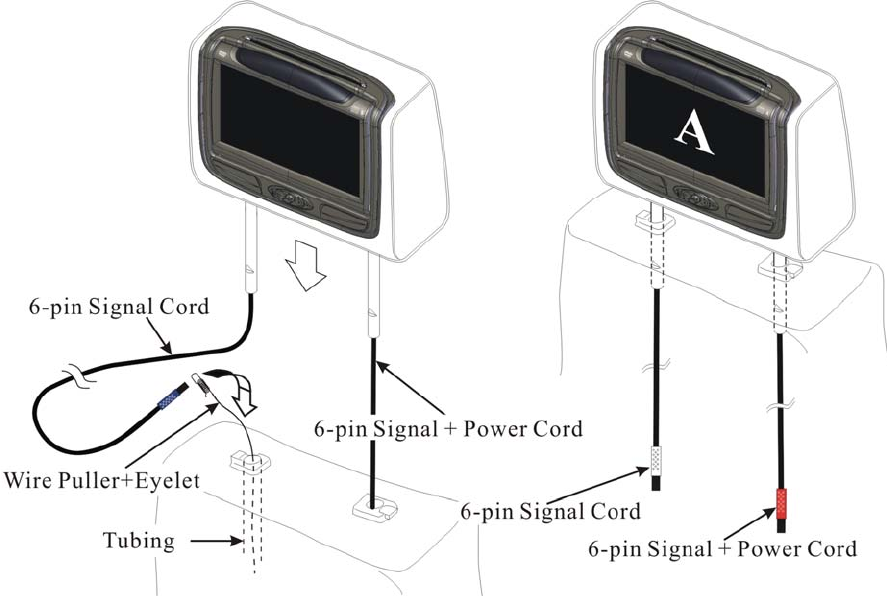 A

6-pin Signal Cord

6-pin Signal + Power Cord

Wire Puller+Eyelet

Tubing

6-pin Signal Cord

6-pin Signal + Power Cord