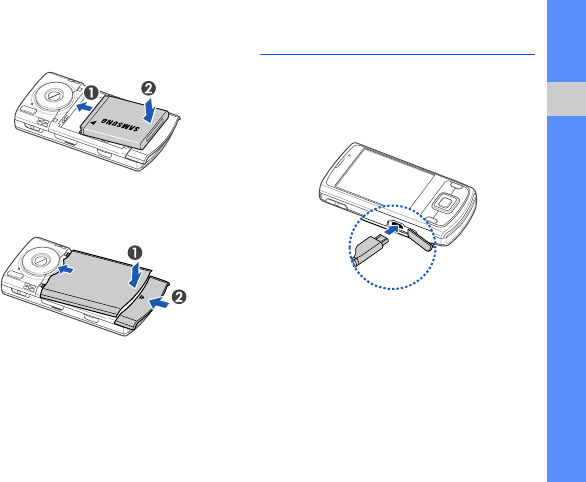 1
2
SAMSUNG
1
2