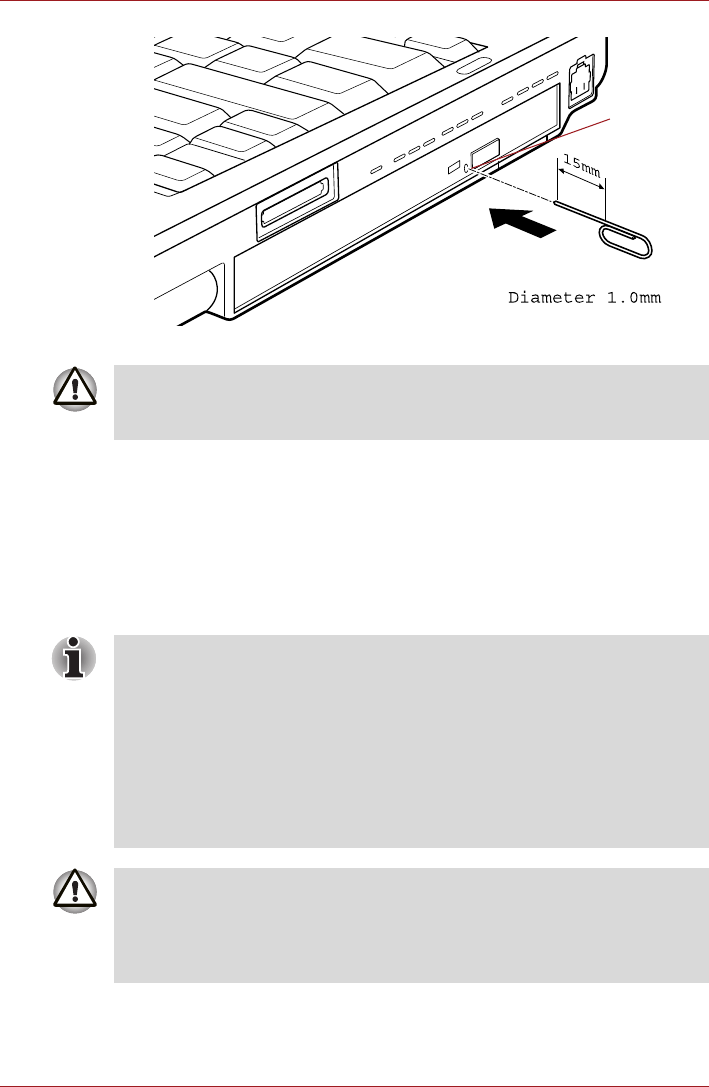 15mm

Diameter 1.0mm