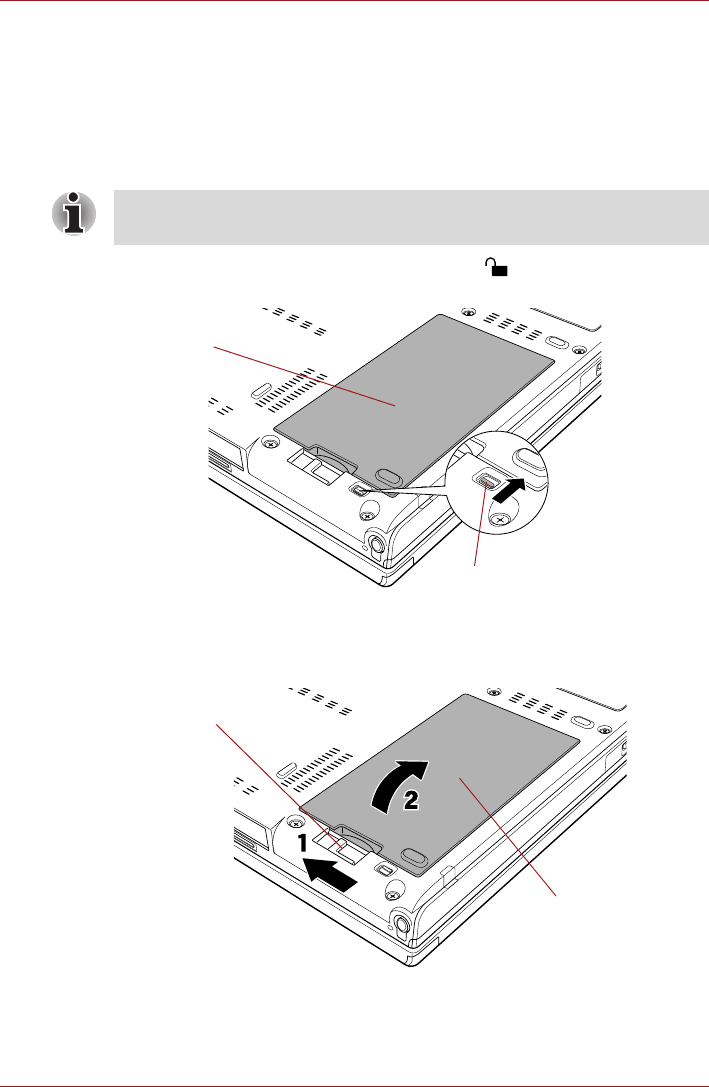 2

1