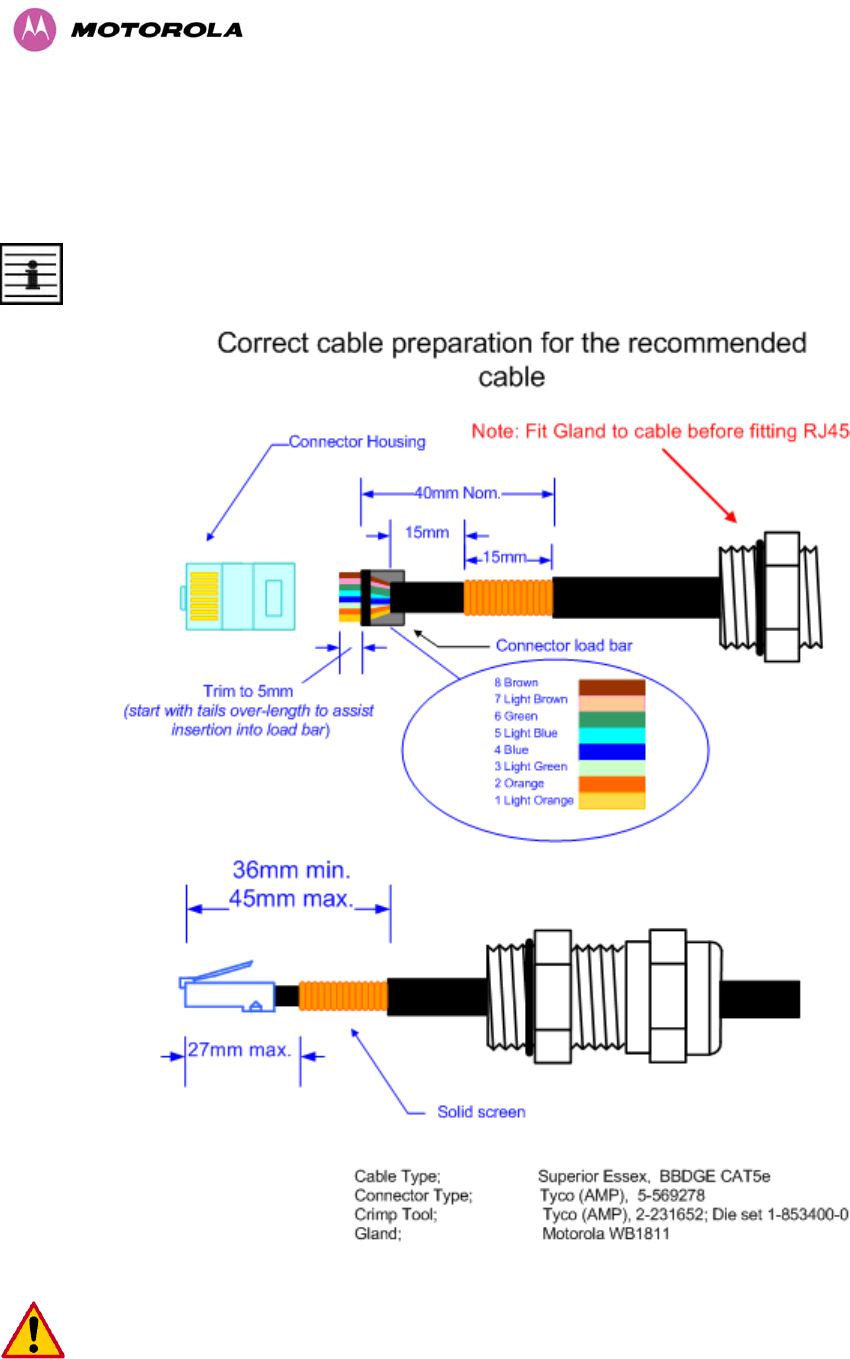 MOTOROLA

Correct cable preparation for the recommended cable

Connector Housing

Note: Fit Gland to cable before fitting RJ45

40mm Nom.

15mm

15mm

Connector load bar

Trim to 5mm
(start with tails over-length to assist insertion into load bar)

8 Brown
7 Light Brown
6 Green
5 Light Blue
4 Blue
3 Light Green
2 Orange
1 Light Orange

36mm min.
45mm max.

27mm max.

Solid screen

| | |
|---|---|
| Cable Type; | Superior Essex, BBDGE CAT5e |
| Connector Type; | Tyco (AMP), 5-569278 |
| Crimp Tool; | Tyco (AMP), 2-231652; Die set 1-853400-0 |
| Gland; | Motorola WB1811 |