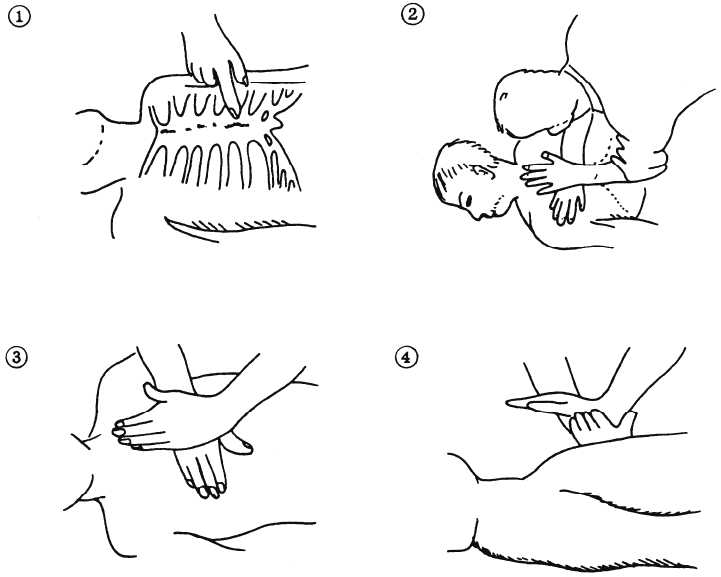 ①
②
③
④