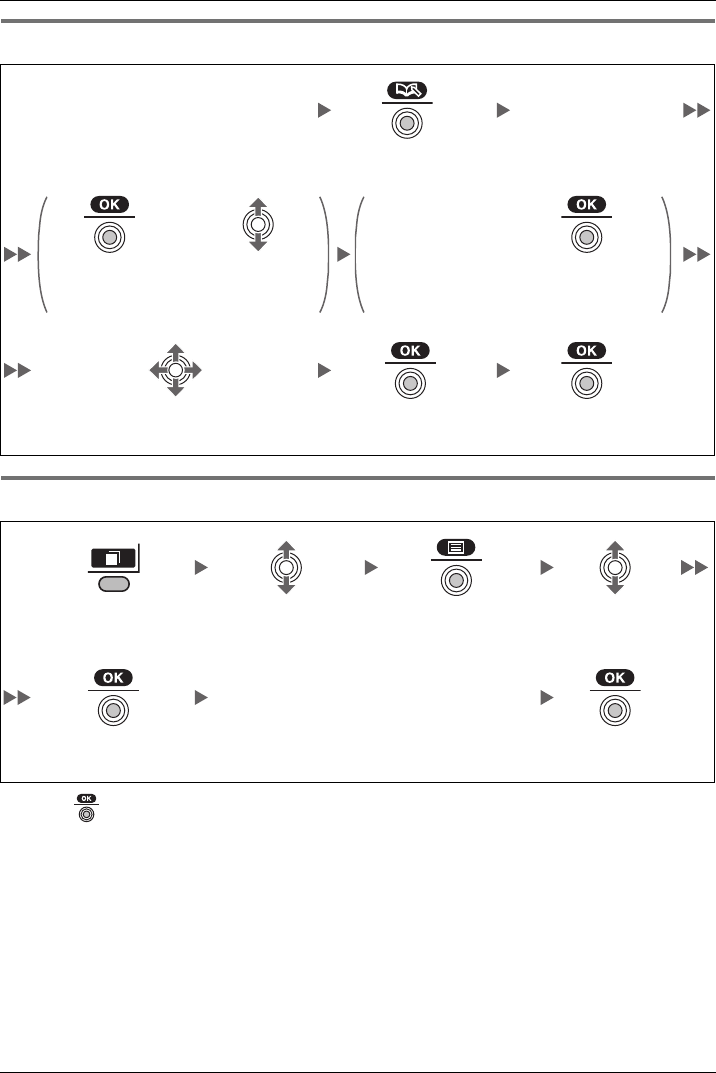 OK

OK

OK

OK

OK

OK

OK