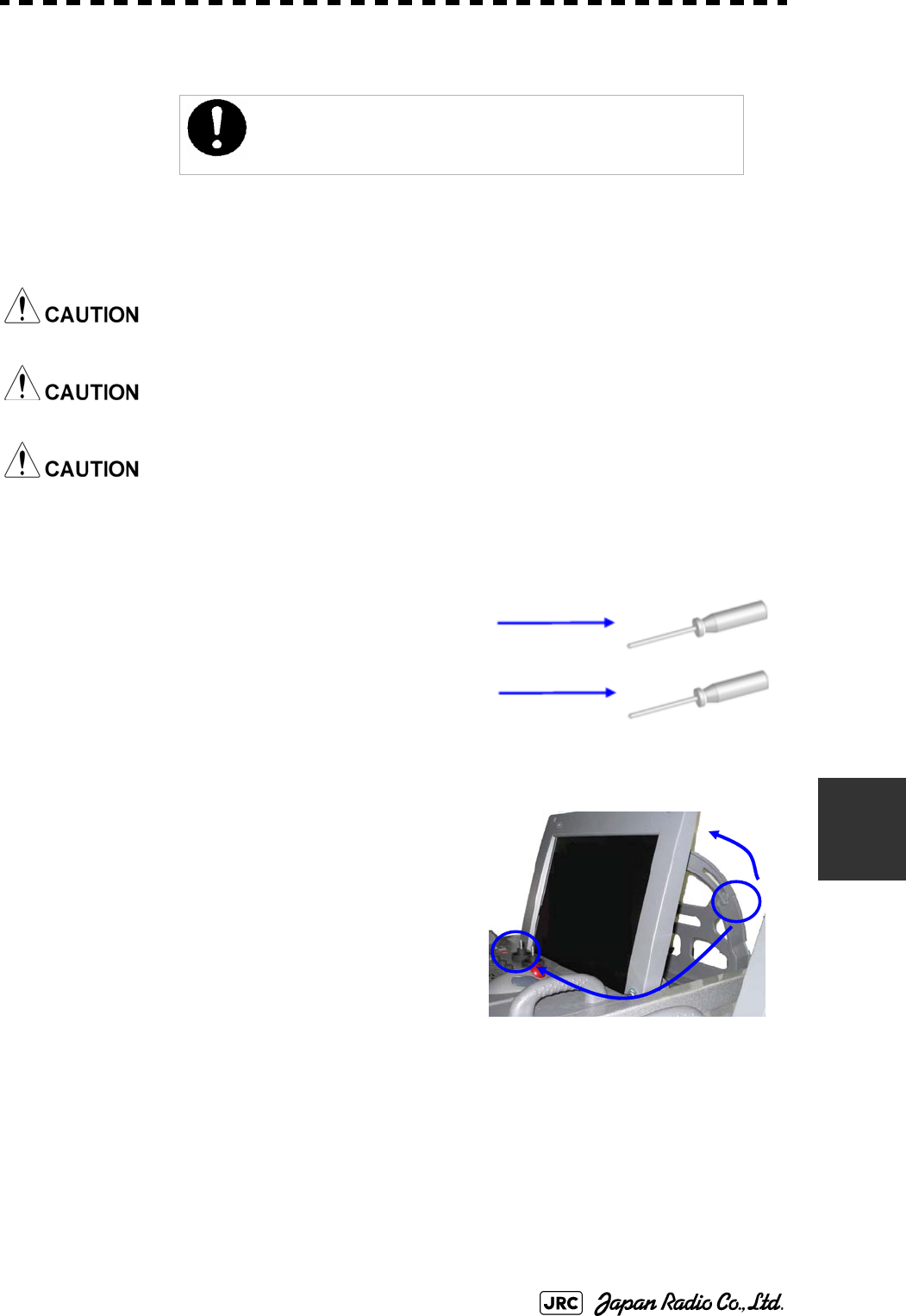 CAUTION

CAUTION

CAUTION

JRC Japan Radio Co., Ltd.