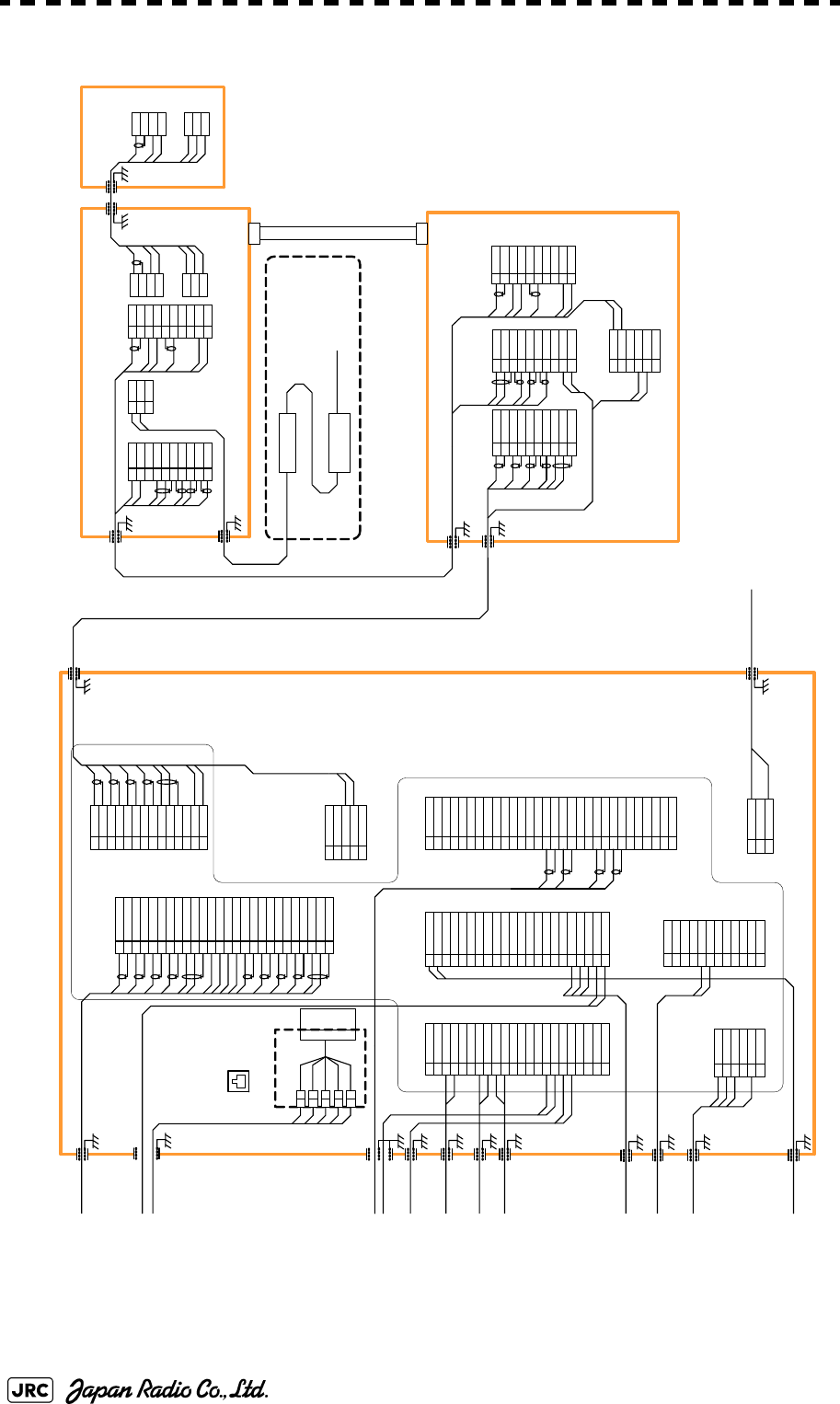 JRC Japan Radio Co., Ltd.