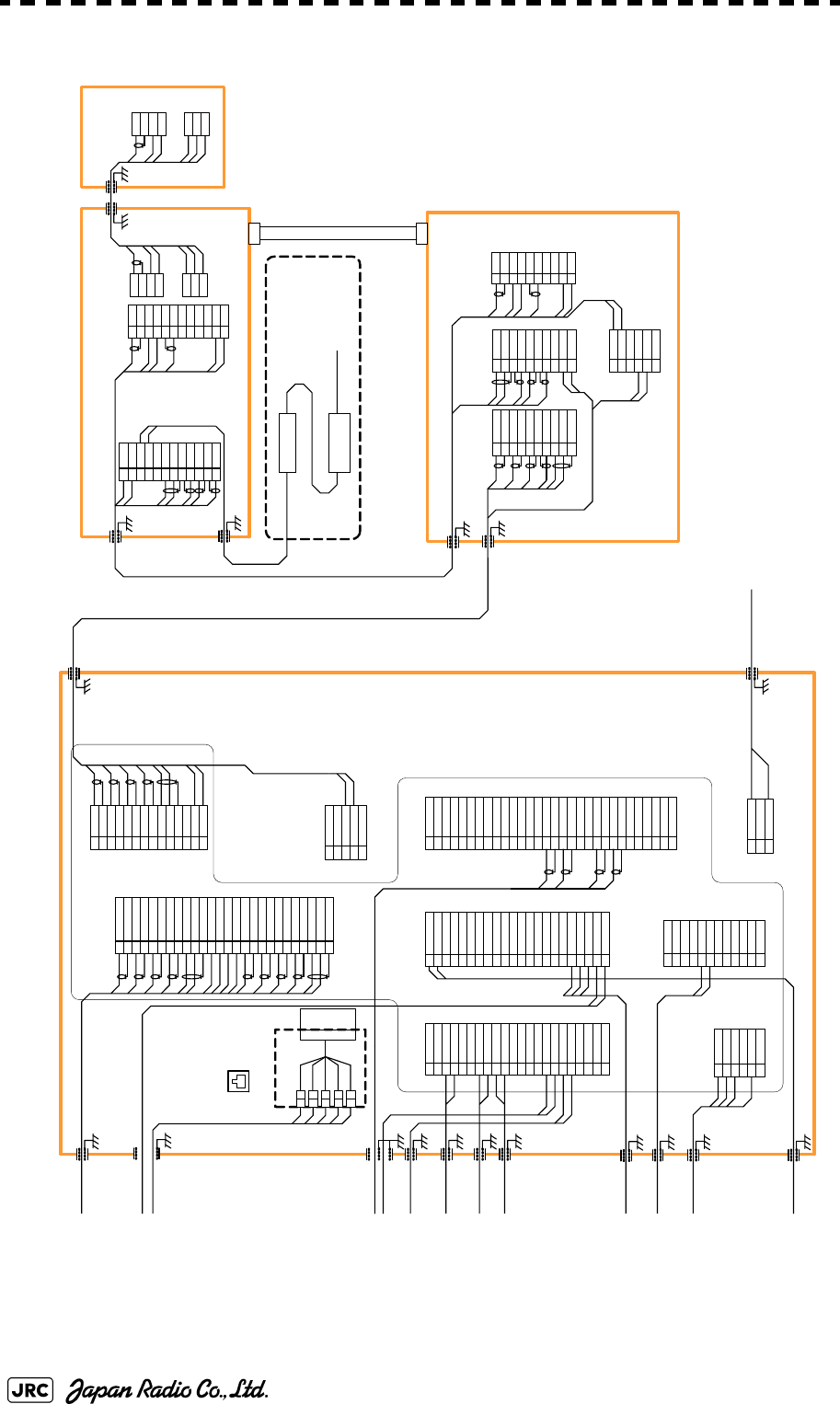 JRC Japan Radio Co., Ltd.