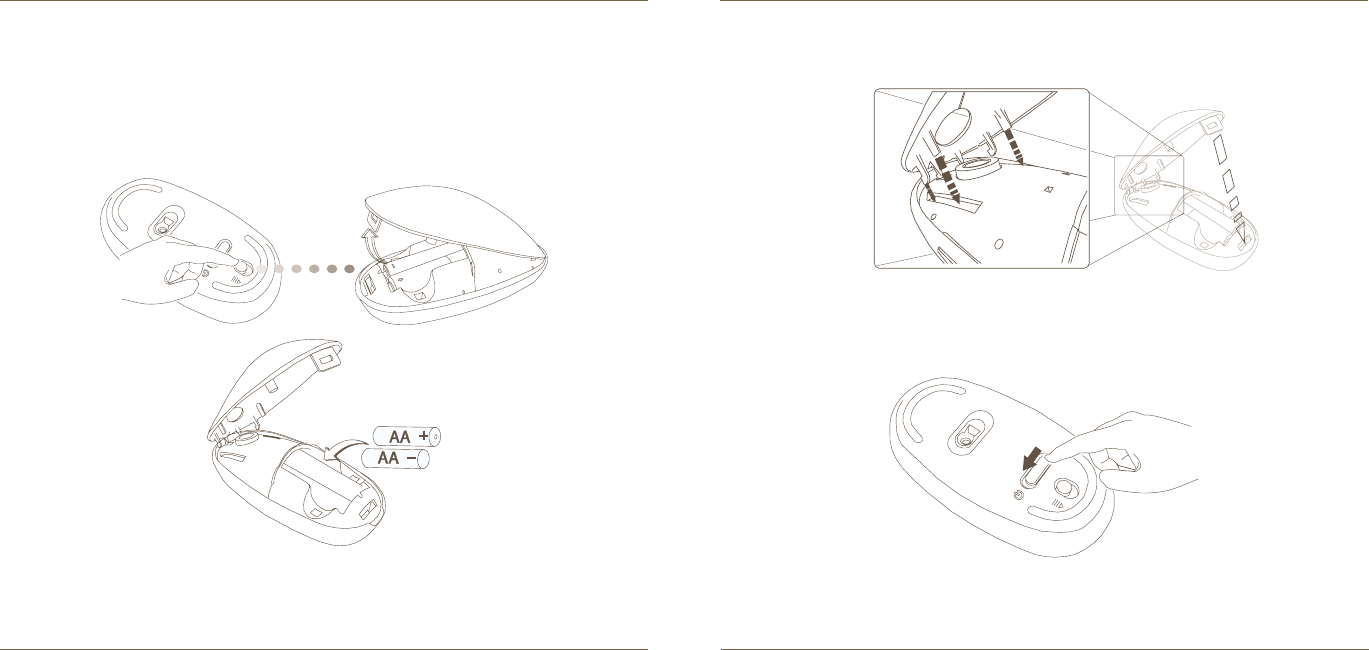 AA +
AA −