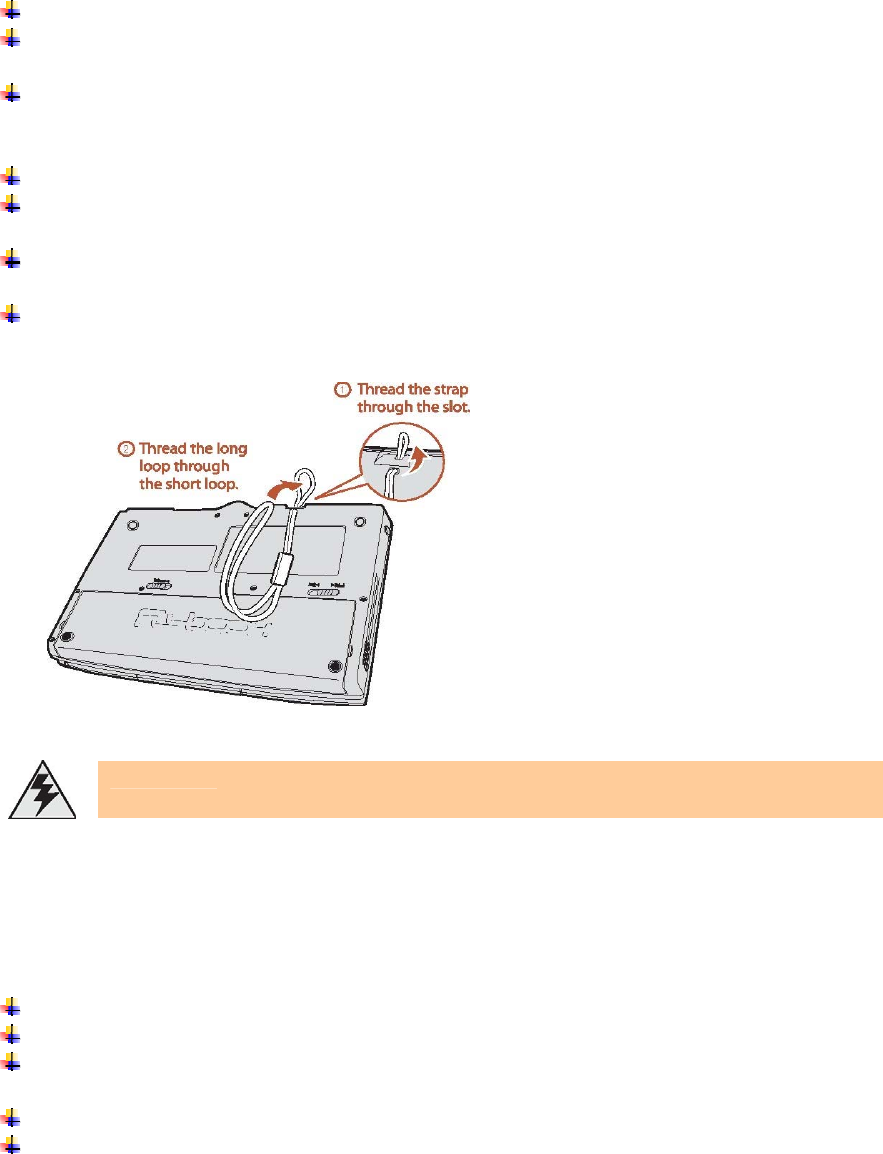 ① Thread the strap through the slot.

② Thread the long loop through the short loop.