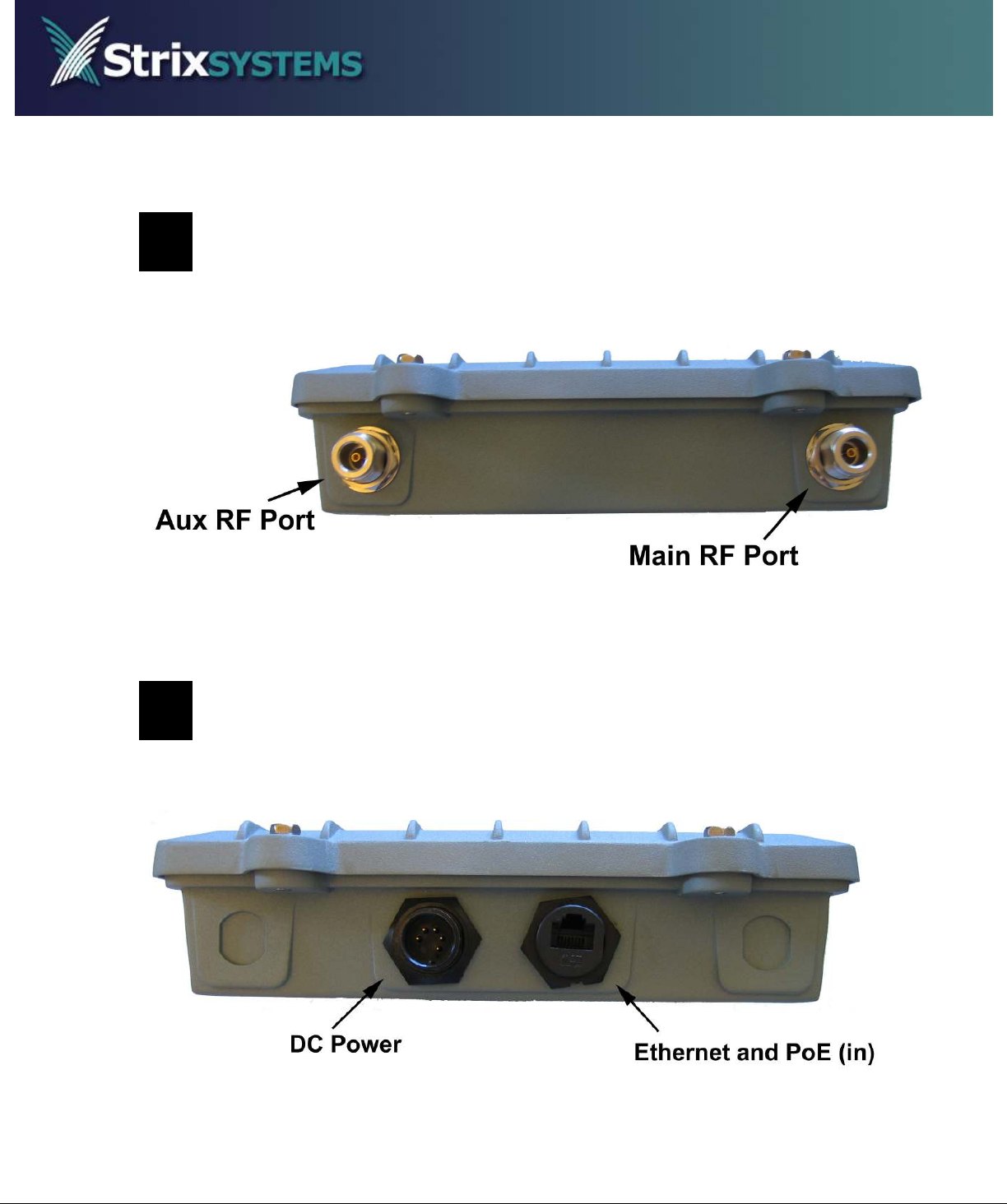 StrixSYSTEMS

Aux RF Port

Main RF Port

DC Power

Ethernet and PoE (in)