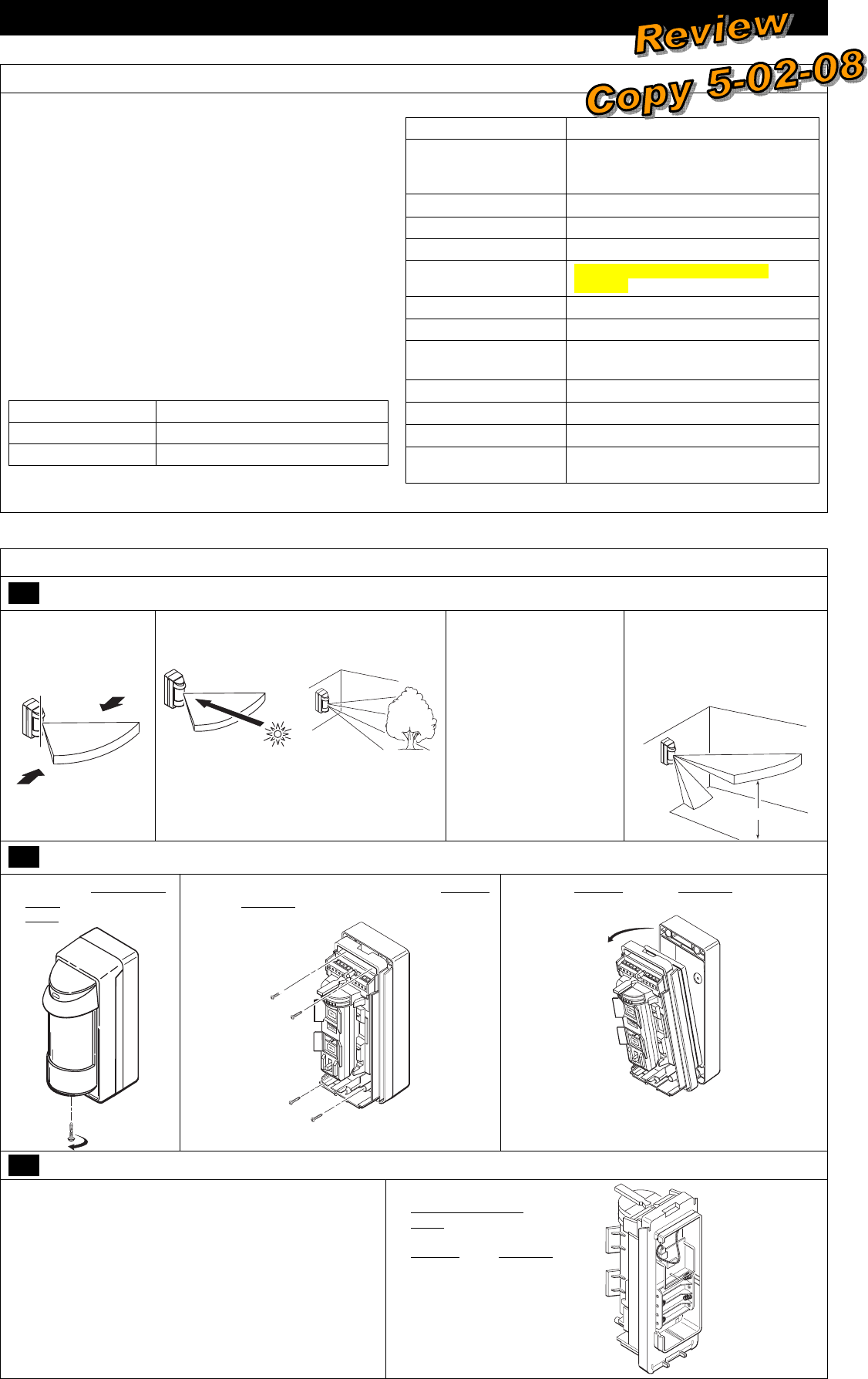 Review
Copy 5-02-08