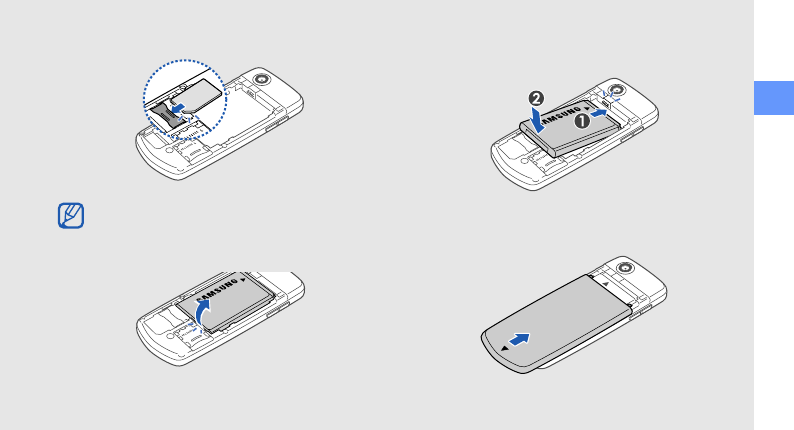 SAMSUNG

2

1

SAMSUNG