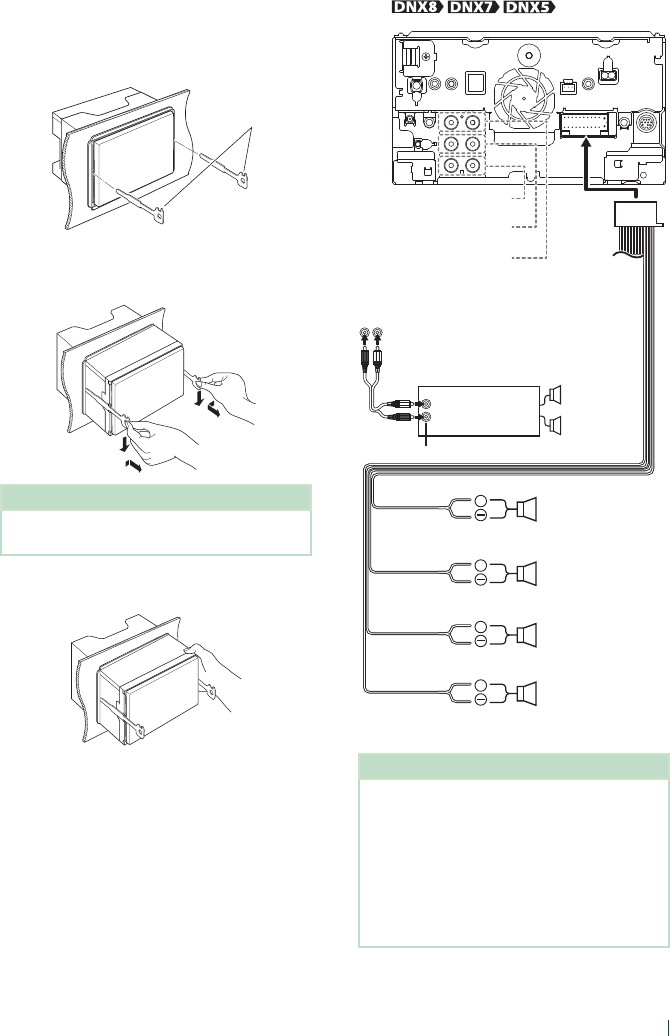 DNX8 DNX7 DNX5