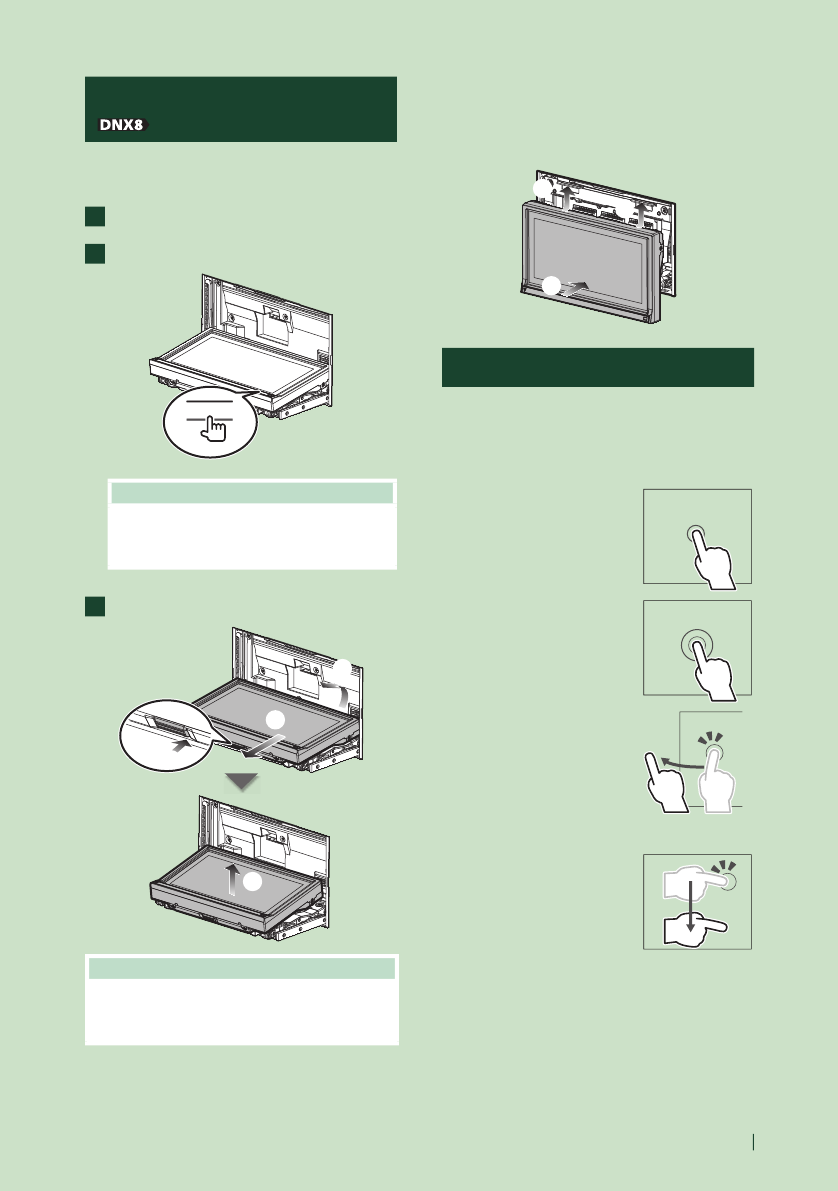 DNX8