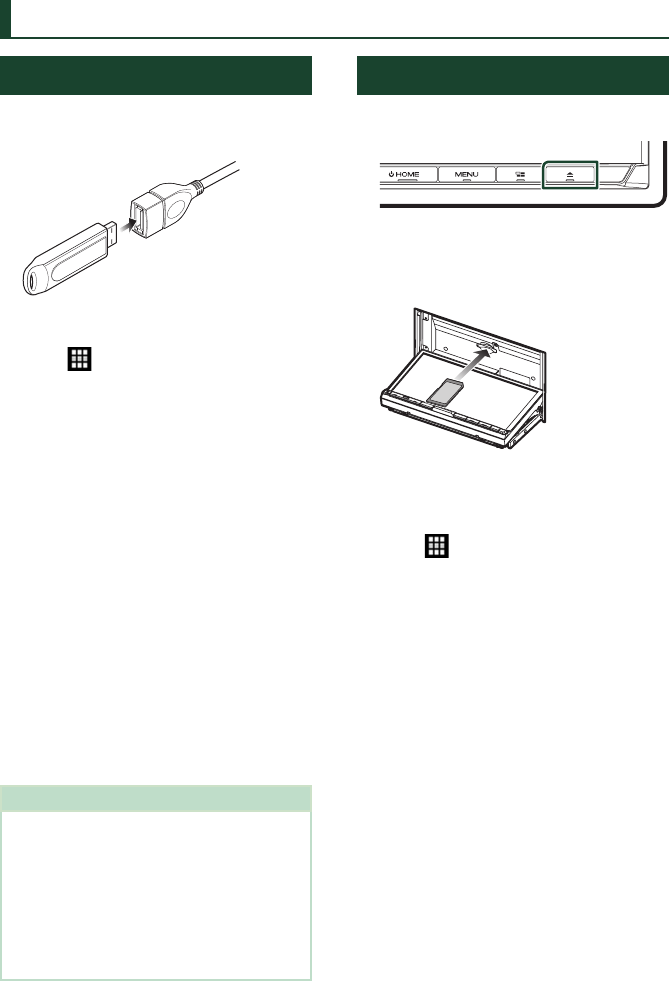 HOME

MENU