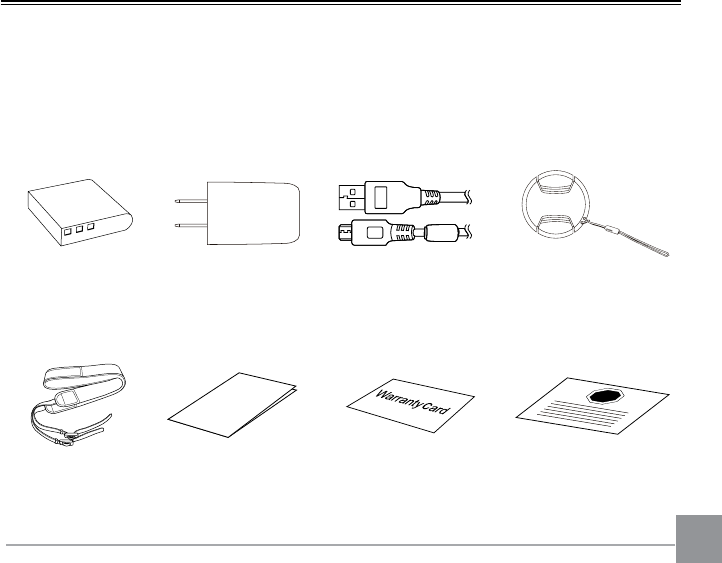 Warranty Card