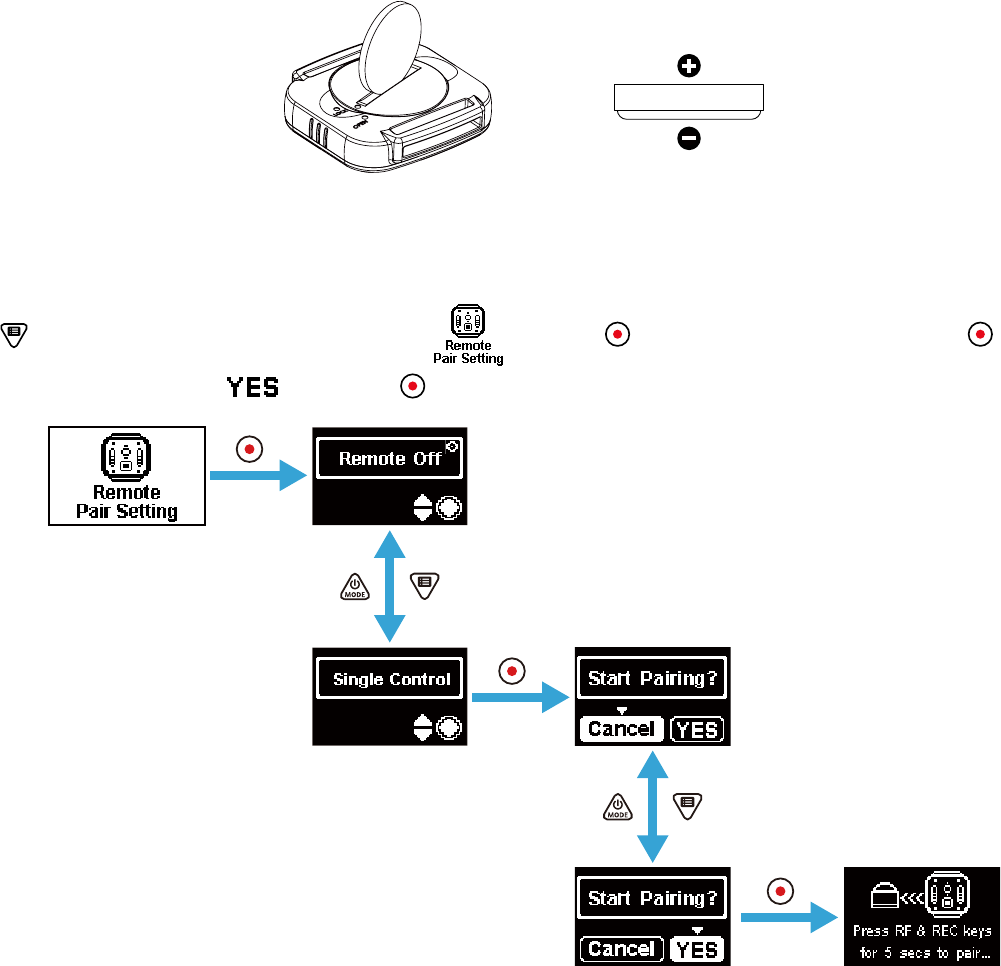 OPEN

Remote Pair Setting

YES

Remote Pair Setting

Remote Off

MODE

Single Control

Start Pairing?

Cancel YES

MODE

Start Pairing?

Cancel YES

Press RF & REC keys for 5 secs to pair...