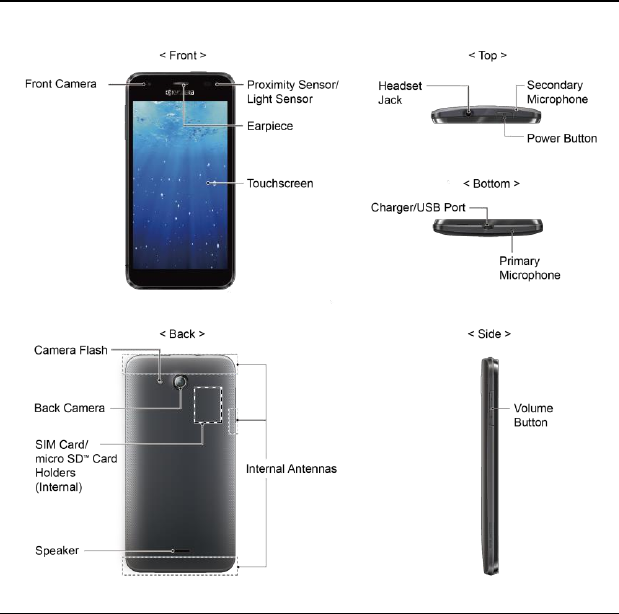 < Front >

Front Camera

KYOCERA

Proximity Sensor/ Light Sensor

Earpiece

Touchscreen

< Top >

Headset Jack

Secondary Microphone

Power Button

< Bottom >

Charger/USB Port

Primary Microphone

< Back >

Camera Flash

Back Camera

SIM Card/ micro SD™ Card Holders (Internal)

Internal Antennas

Speaker

< Side >

Volume Button