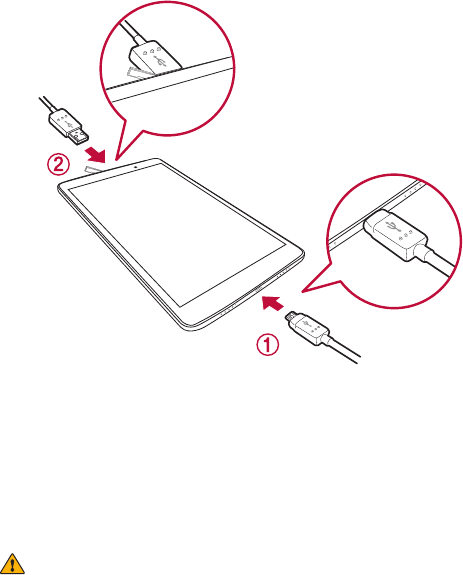 ②

①