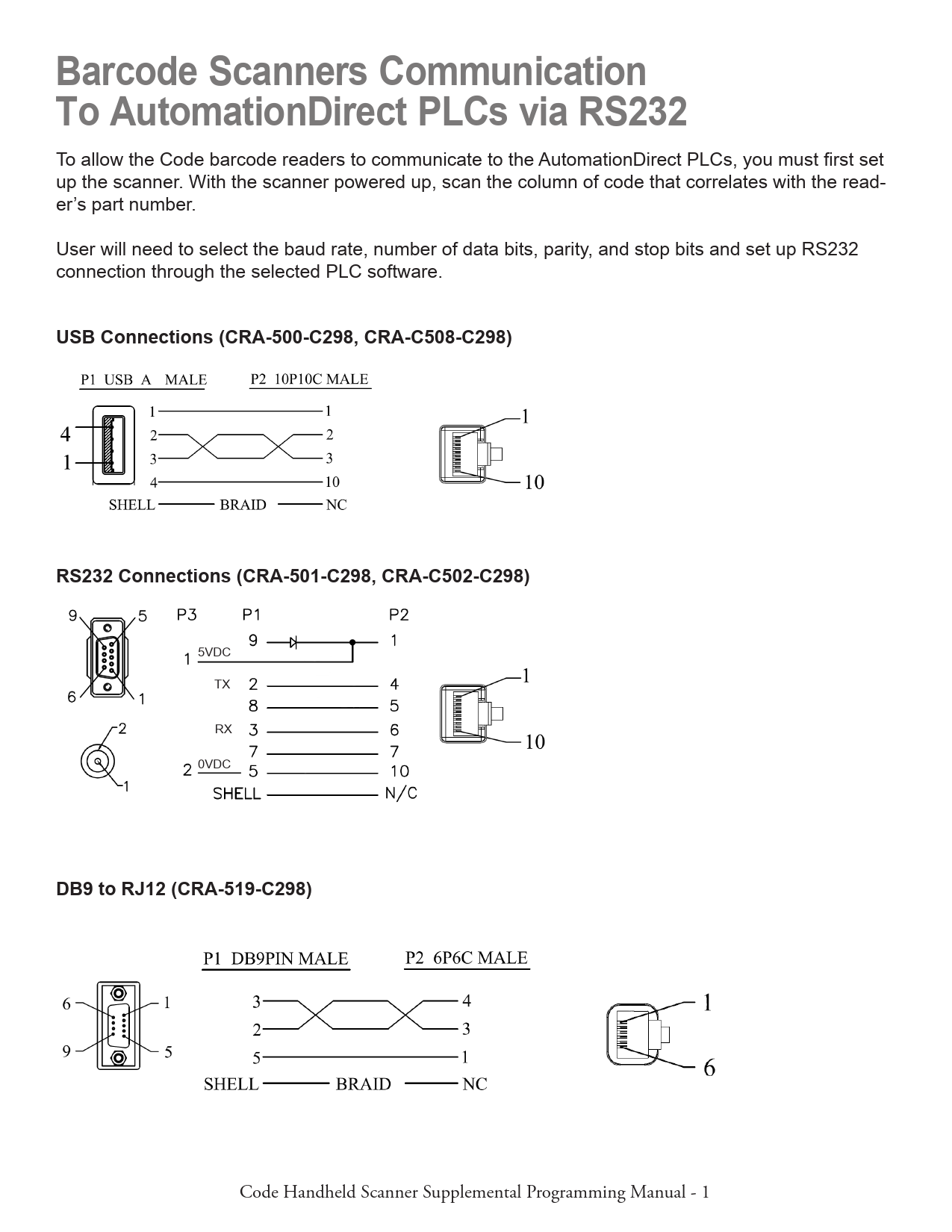 Barcode Scanners Communication
To AutomationDirect PLCs via RS232

To allow the Code barcode readers to communicate to the AutomationDirect PLCs, you must first set up the scanner. With the scanner powered up, scan the column of code that correlates with the reader's part number.

User will need to select the baud rate, number of data bits, parity, and stop bits and set up RS232 connection through the selected PLC software.

USB Connections (CRA-500-C298, CRA-C508-C298)

P1 USB A MALE
P2 10P10C MALE
4
1
1 1
2 2
3 3
4 10
SHELL BRAID NC
1
10

RS232 Connections (CRA-501-C298, CRA-C502-C298)

9 5
6 1
2
1
P3 P1 P2
9 1
1 5VDC
TX 2 4
8 5
RX 3 6
7 7
2 0VDC 5 10
SHELL N/C
1
10

DB9 to RJ12 (CRA-519-C298)

P1 DB9PIN MALE
P2 6P6C MALE
6 1
9 5
3 4
2 3
5 1
SHELL BRAID NC
1
6

Code Handheld Scanner Supplemental Programming Manual - 1