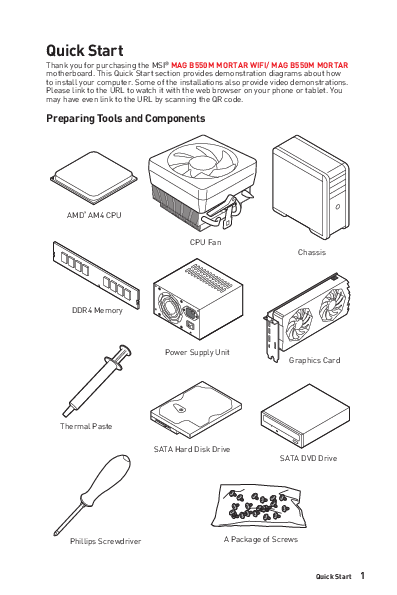 Quick Start

Thank you for purchasing the MSI® MAG B550M MORTAR WIFI/ MAG B550M MORTAR motherboard. This Quick Start section provides demonstration diagrams about how to install your computer. Some of the installations also provide video demonstrations. Please link to the URL to watch it with the web browser on your phone or tablet. You may have even link to the URL by scanning the QR code.

Preparing Tools and Components

AMD® AM4 CPU

CPU Fan

Chassis

DDR4 Memory

Power Supply Unit

Graphics Card

Thermal Paste

SATA Hard Disk Drive

SATA DVD Drive

Phillips Screwdriver

A Package of Screws

Quick Start 1