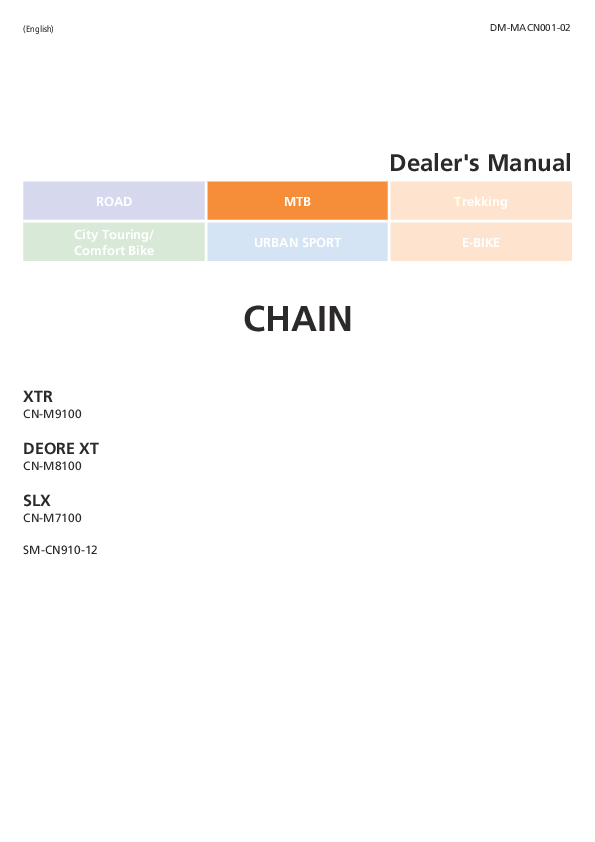 (English)

DM-MACN001-02

Dealer's Manual

ROAD

MTB

Trekking

City Touring/ Comfort Bike

URBAN SPORT

E-BIKE

CHAIN

XTR
CN-M9100

DEORE XT
CN-M8100

SLX
CN-M7100

SM-CN910-12