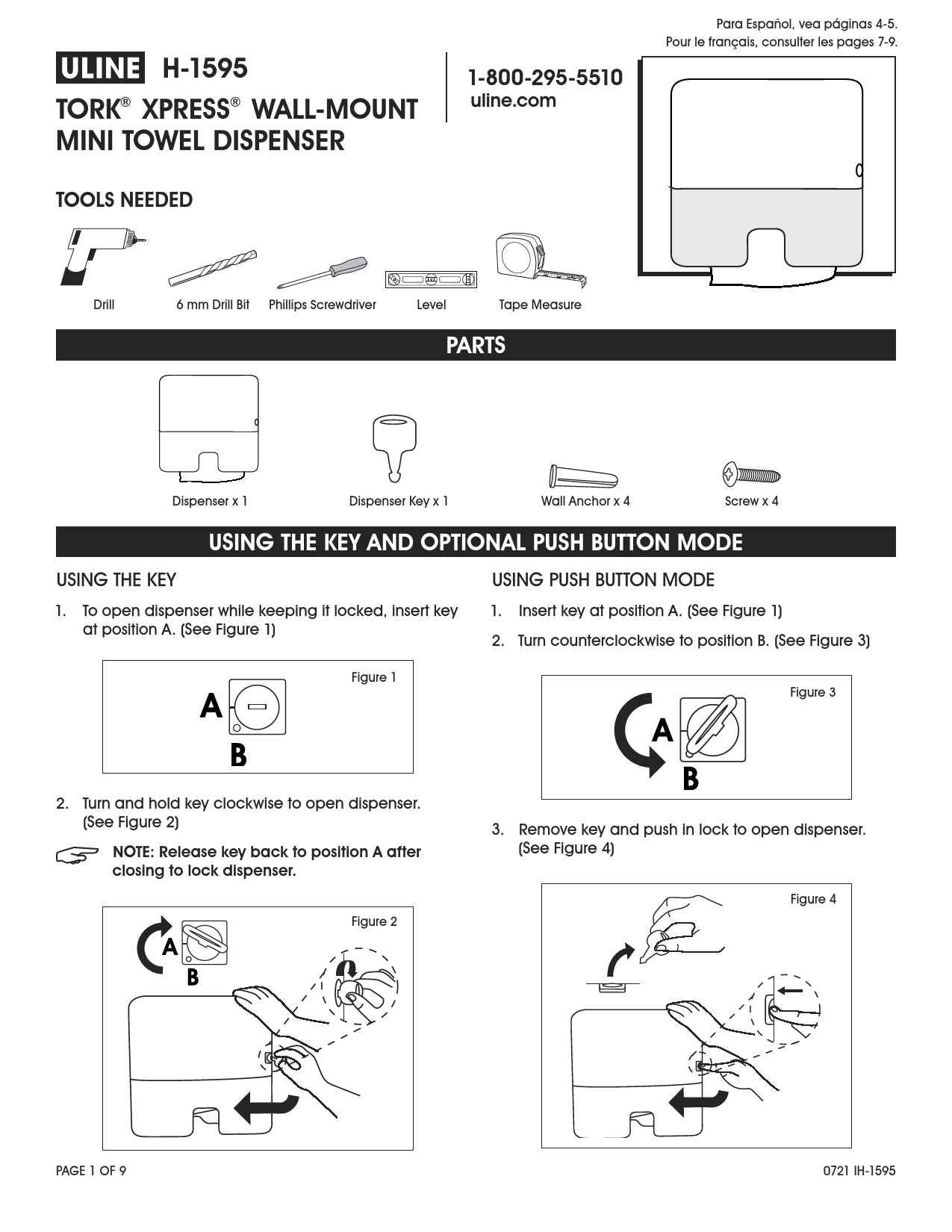 Para Español, vea páginas 4-5.
Pour le français, consulter les pages 7-9.

ULINE H-1595

TORK® XPRESS® WALL-MOUNT MINI TOWEL DISPENSER

1-800-295-5510
uline.com

TOOLS NEEDED

Drill
6 mm Drill Bit
Phillips Screwdriver
Level
Tape Measure

PARTS

Dispenser x 1
Dispenser Key x 1
Wall Anchor x 4
Screw x 4

USING THE KEY AND OPTIONAL PUSH BUTTON MODE

USING THE KEY

1. To open dispenser while keeping it locked, insert key at position A. (See Figure 1)

Figure 1
A
B

2. Turn and hold key clockwise to open dispenser. (See Figure 2)

NOTE: Release key back to position A after closing to lock dispenser.

Figure 2
A
B

USING PUSH BUTTON MODE

1. Insert key at position A. (See Figure 1)

2. Turn counterclockwise to position B. (See Figure 3)

Figure 3
A
B

3. Remove key and push in lock to open dispenser. (See Figure 4)

Figure 4

PAGE 1 OF 9
0721 IH-1595