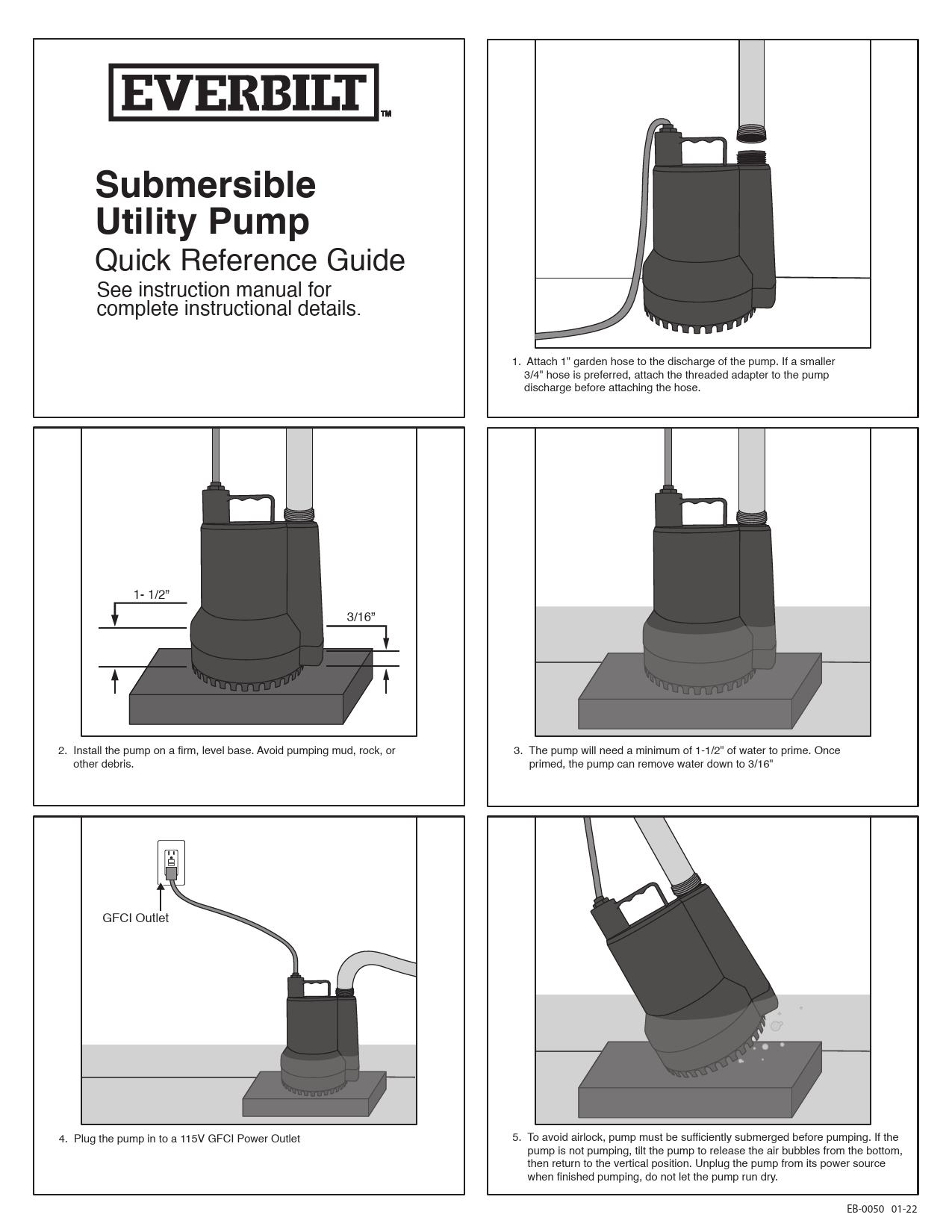 EVERBILT™

Submersible Utility Pump
Quick Reference Guide
See instruction manual for complete instructional details.

1. Attach 1" garden hose to the discharge of the pump. If a smaller 3/4" hose is preferred, attach the threaded adapter to the pump discharge before attaching the hose.

1- 1/2”
3/16”

2. Install the pump on a firm, level base. Avoid pumping mud, rock, or other debris.

3. The pump will need a minimum of 1-1/2" of water to prime. Once primed, the pump can remove water down to 3/16"

GFCI Outlet

4. Plug the pump in to a 115V GFCI Power Outlet

5. To avoid airlock, pump must be sufficiently submerged before pumping. If the pump is not pumping, tilt the pump to release the air bubbles from the bottom, then return to the vertical position. Unplug the pump from its power source when finished pumping, do not let the pump run dry.

EB-0050 01-22