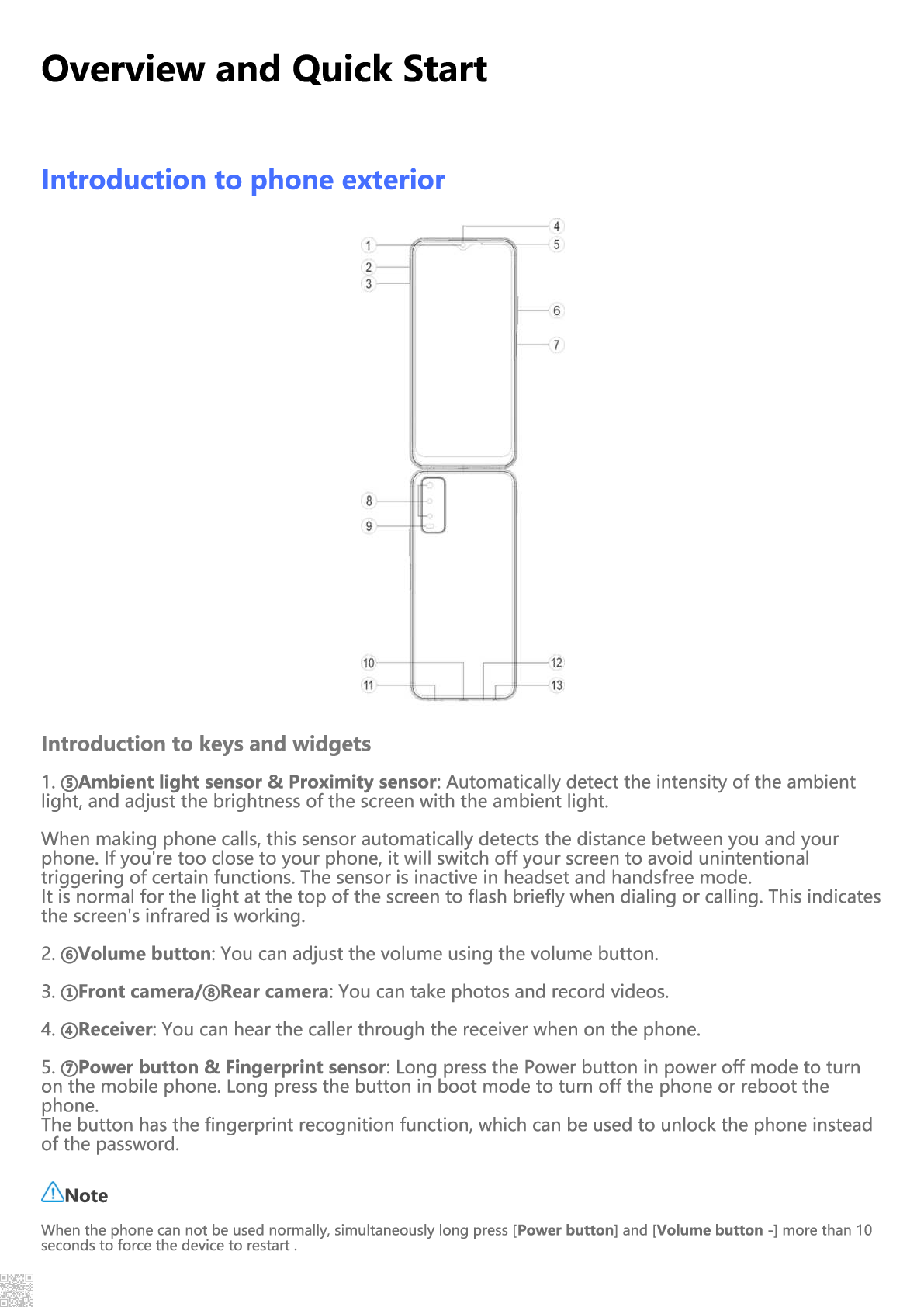 Overview and Quick Start

Introduction to phone exterior

1
2
3
4
5
6
7
8
9
10
11
12
13

Introduction to keys and widgets

1. ⑤Ambient light sensor & Proximity sensor: Automatically detect the intensity of the ambient light, and adjust the brightness of the screen with the ambient light.

When making phone calls, this sensor automatically detects the distance between you and your phone. If you're too close to your phone, it will switch off your screen to avoid unintentional triggering of certain functions. The sensor is inactive in headset and handsfree mode.
It is normal for the light at the top of the screen to flash briefly when dialing or calling. This indicates the screen's infrared is working.

2. ⑥Volume button: You can adjust the volume using the volume button.

3. ①Front camera/⑧Rear camera: You can take photos and record videos.

4. ④Receiver: You can hear the caller through the receiver when on the phone.

5. ⑦Power button & Fingerprint sensor: Long press the Power button in power off mode to turn on the mobile phone. Long press the button in boot mode to turn off the phone or reboot the phone.
The button has the fingerprint recognition function, which can be used to unlock the phone instead of the password.

Note

When the phone can not be used normally, simultaneously long press [Power button] and [Volume button -] more than 10 seconds to force the device to restart .