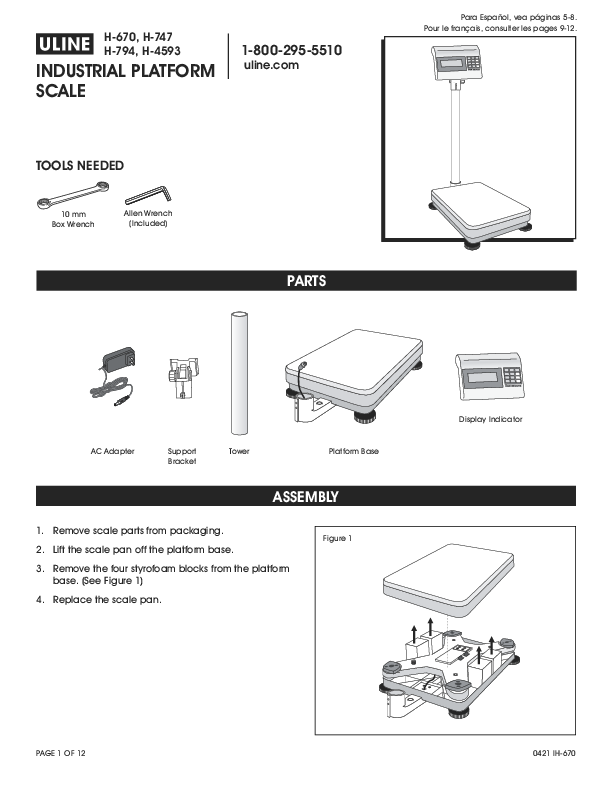 Para Español, vea páginas 5-8.
Pour le français, consulter les pages 9-12.

ULINE

H-670, H-747
H-794, H-4593

INDUSTRIAL PLATFORM SCALE

1-800-295-5510
uline.com

TOOLS NEEDED

10 mm Box Wrench

Allen Wrench (Included)

PARTS

AC Adapter

Support Bracket

Tower

Platform Base

Display Indicator

ASSEMBLY

1. Remove scale parts from packaging.
2. Lift the scale pan off the platform base.
3. Remove the four styrofoam blocks from the platform base. (See Figure 1)
4. Replace the scale pan.

Figure 1

PAGE 1 OF 12

0421 IH-670