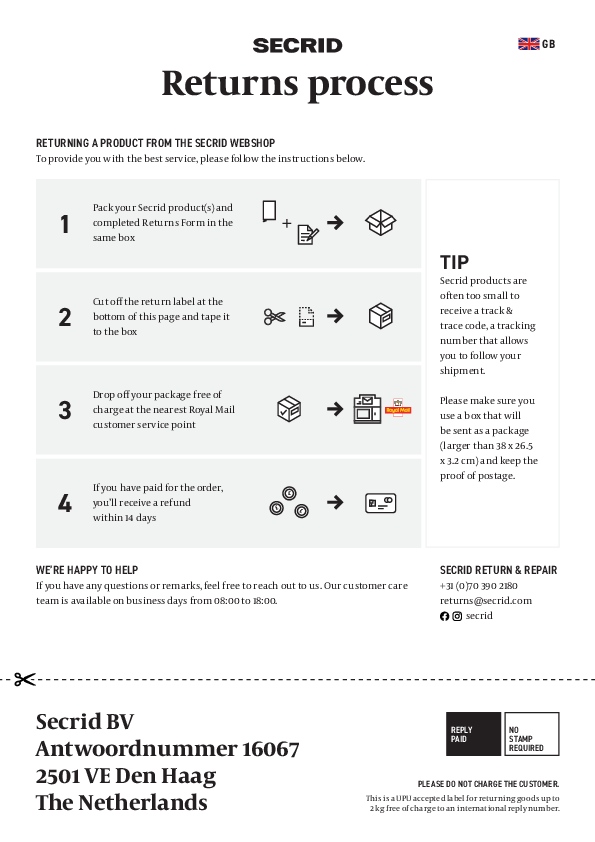 SECRID

GB

Returns process

RETURNING A PRODUCT FROM THE SECRID WEBSHOP
To provide you with the best service, please follow the instructions below.

1
Pack your Secrid product(s) and completed Returns Form in the same box

2
Cut off the return label at the bottom of this page and tape it to the box

3
Drop off your package free of charge at the nearest Royal Mail customer service point

Royal Mail

4
If you have paid for the order, you'll receive a refund within 14 days

TIP
Secrid products are often too small to receive a track & trace code, a tracking number that allows you to follow your shipment.

Please make sure you use a box that will be sent as a package (larger than 38 x 26.5 x 3.2 cm) and keep the proof of postage.

WE'RE HAPPY TO HELP
If you have any questions or remarks, feel free to reach out to us. Our customer care team is available on business days from 08:00 to 18:00.

SECRID RETURN & REPAIR
+31 (0)70 390 2180
returns@secrid.com
secrid

Secrid BV
Antwoordnummer 16067
2501 VE Den Haag
The Netherlands

REPLY PAID

NO STAMP REQUIRED

PLEASE DO NOT CHARGE THE CUSTOMER.
This is a UPU accepted label for returning goods up to 2 kg free of charge to an international reply number.