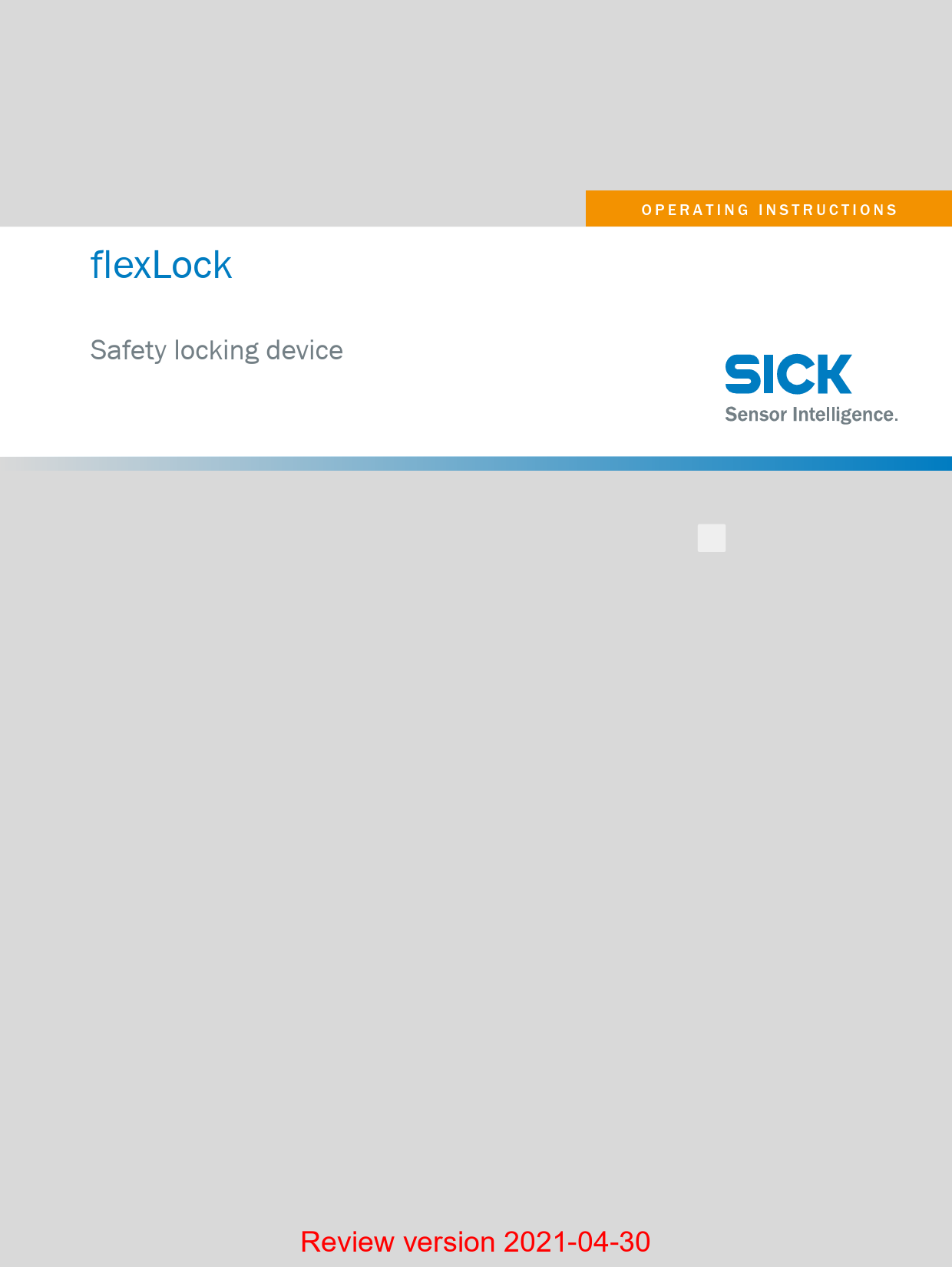 OPERATING INSTRUCTIONS

flexLock

Safety locking device

SICK
Sensor Intelligence.

Review version 2021-04-30