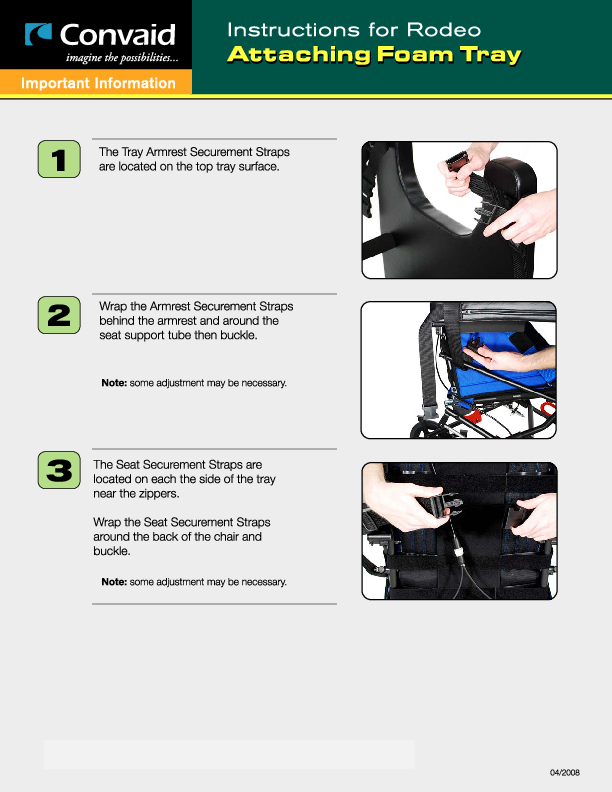 Convaid
imagine the possibilities...

Important Information

Instructions for Rodeo
Attaching Foam Tray

1

The Tray Armrest Securement Straps are located on the top tray surface.

2

Wrap the Armrest Securement Straps behind the armrest and around the seat support tube then buckle.

Note: some adjustment may be necessary.

3

The Seat Securement Straps are located on each the side of the tray near the zippers.

Wrap the Seat Securement Straps around the back of the chair and buckle.

Note: some adjustment may be necessary.

04/2008