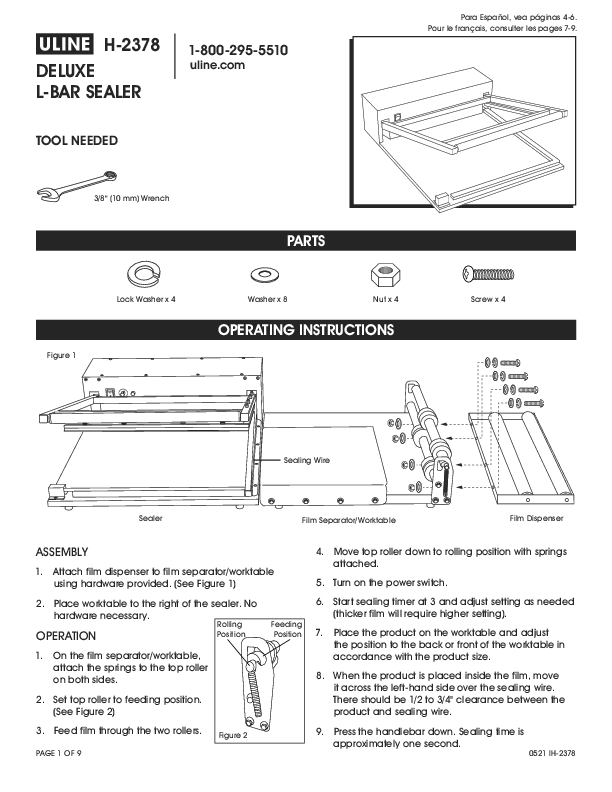 Para Español, vea páginas 4-6.
Pour le français, consulter les pages 7-9.

ULINE H-2378
DELUXE
L-BAR SEALER

1-800-295-5510
uline.com

TOOL NEEDED

3/8" (10 mm) Wrench

PARTS

Lock Washer x 4

Washer x 8

Nut x 4

Screw x 4

OPERATING INSTRUCTIONS

Figure 1

Sealing Wire

Sealer

Film Separator/Worktable

Film Dispenser

ASSEMBLY

1. Attach film dispenser to film separator/worktable using hardware provided. (See Figure 1)

2. Place worktable to the right of the sealer. No hardware necessary.

OPERATION

1. On the film separator/worktable, attach the springs to the top roller on both sides.

2. Set top roller to feeding position. (See Figure 2)

3. Feed film through the two rollers.

Rolling Position

Feeding Position

Figure 2

4. Move top roller down to rolling position with springs attached.

5. Turn on the power switch.

6. Start sealing timer at 3 and adjust setting as needed (thicker film will require higher setting).

7. Place the product on the worktable and adjust the position to the back or front of the worktable in accordance with the product size.

8. When the product is placed inside the film, move it across the left-hand side over the sealing wire. There should be 1/2 to 3/4" clearance between the product and sealing wire.

9. Press the handlebar down. Sealing time is approximately one second.

PAGE 1 OF 9

0521 IH-2378