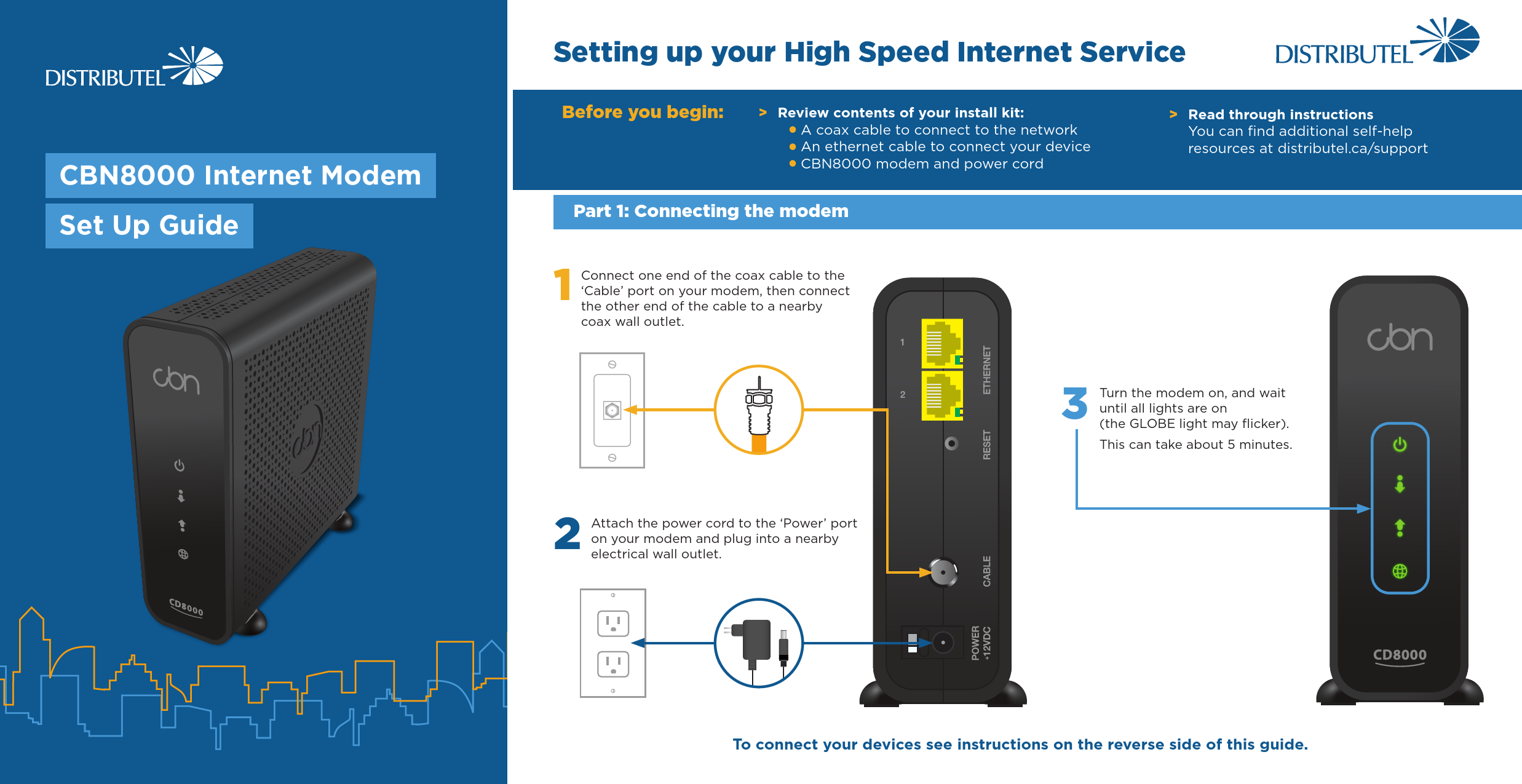 DISTRIBUTEL

CBN8000 Internet Modem

Set Up Guide

cbn

cbn

CD8000

Setting up your High Speed Internet Service

DISTRIBUTEL

Before you begin:

> Review contents of your install kit:
• A coax cable to connect to the network
• An ethernet cable to connect your device
• CBN8000 modem and power cord

> Read through instructions
You can find additional self-help resources at distributel.ca/support

Part 1: Connecting the modem

1 Connect one end of the coax cable to the 'Cable' port on your modem, then connect the other end of the cable to a nearby coax wall outlet.

2 Attach the power cord to the 'Power' port on your modem and plug into a nearby electrical wall outlet.

1

2

ETHERNET

RESET

CABLE

POWER +12VDC

3 Turn the modem on, and wait until all lights are on (the GLOBE light may flicker).

This can take about 5 minutes.

cbn

CD8000

To connect your devices see instructions on the reverse side of this guide.