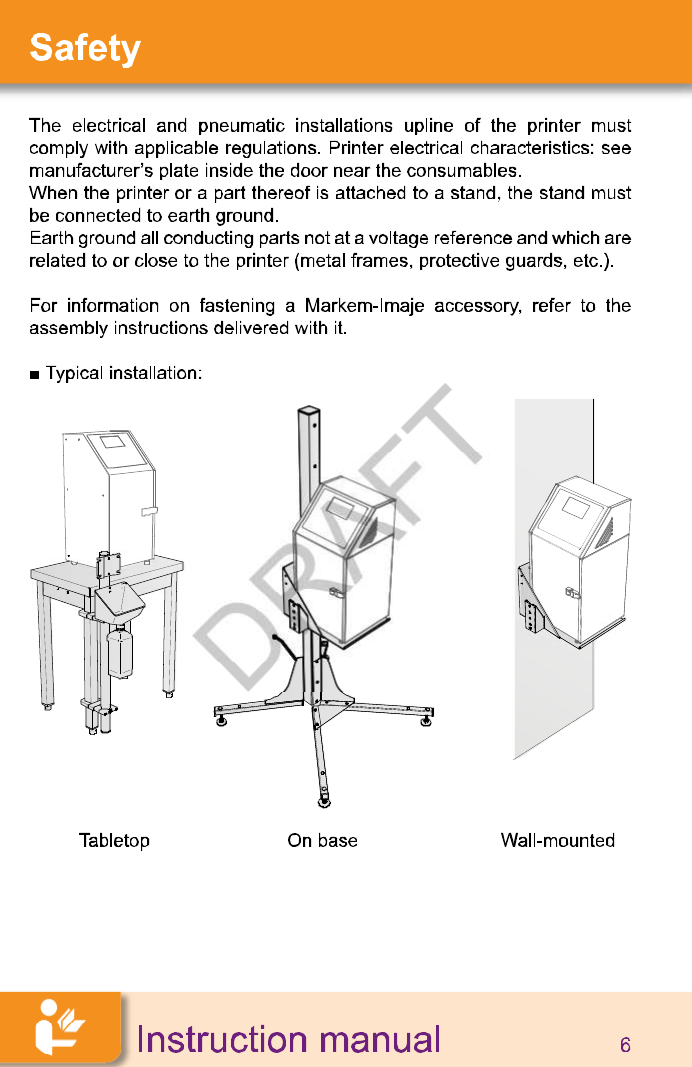 Safety

The electrical and pneumatic installations upline of the printer must comply with applicable regulations. Printer electrical characteristics: see manufacturer's plate inside the door near the consumables.
When the printer or a part thereof is attached to a stand, the stand must be connected to earth ground.
Earth ground all conducting parts not at a voltage reference and which are related to or close to the printer (metal frames, protective guards, etc.).

For information on fastening a Markem-Imaje accessory, refer to the assembly instructions delivered with it.

■ Typical installation:

DRAFT

Tabletop

On base

Wall-mounted

Instruction manual

6