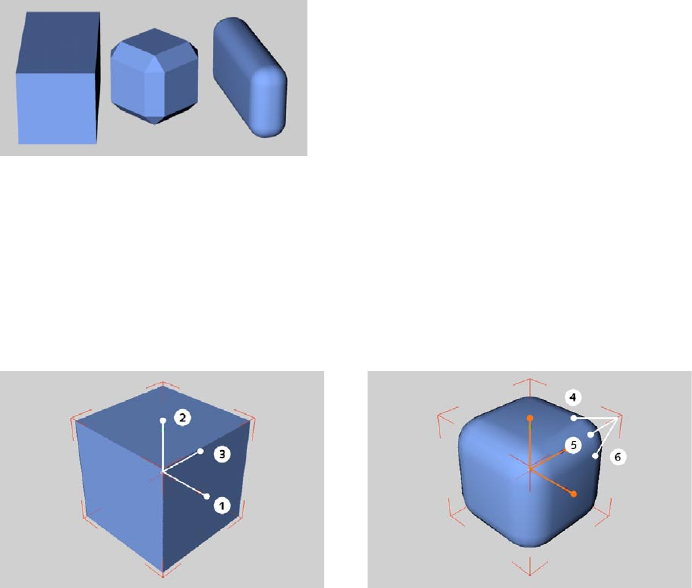 2
3
1

4
5
6