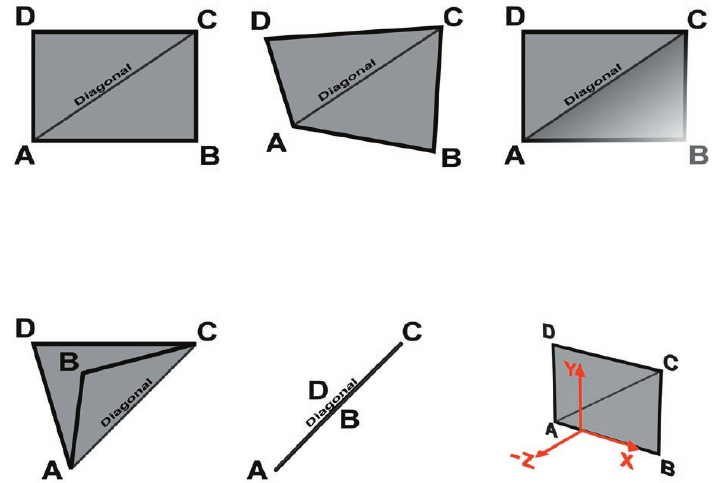 D C
Diagonal
A B

D C
Diagonal
A B

D C
Diagonal
A B

D C
B
Diagonal
A

C
D
Diagonal
B
A

D C
Y
A
-Z X
B