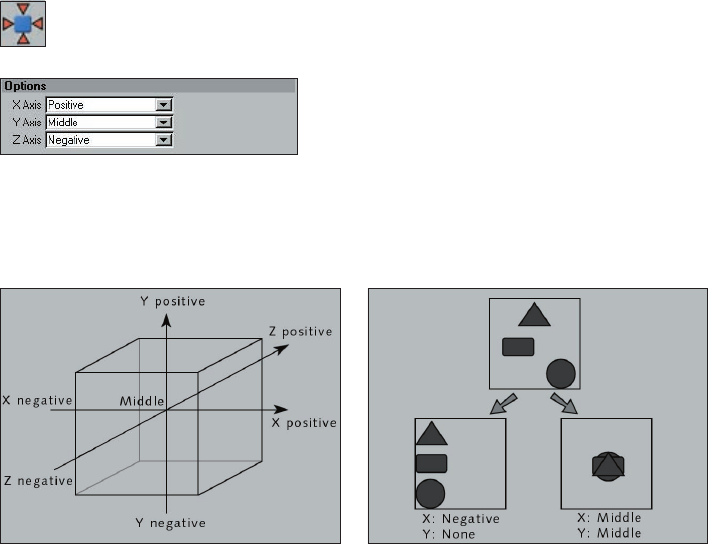 Options
X Axis Positive
Y Axis Middle
Z Axis Negative

Y positive
Z positive
X negative
Middle
X positive
Z negative
Y negative

X: Negative
Y: None

X: Middle
Y: Middle