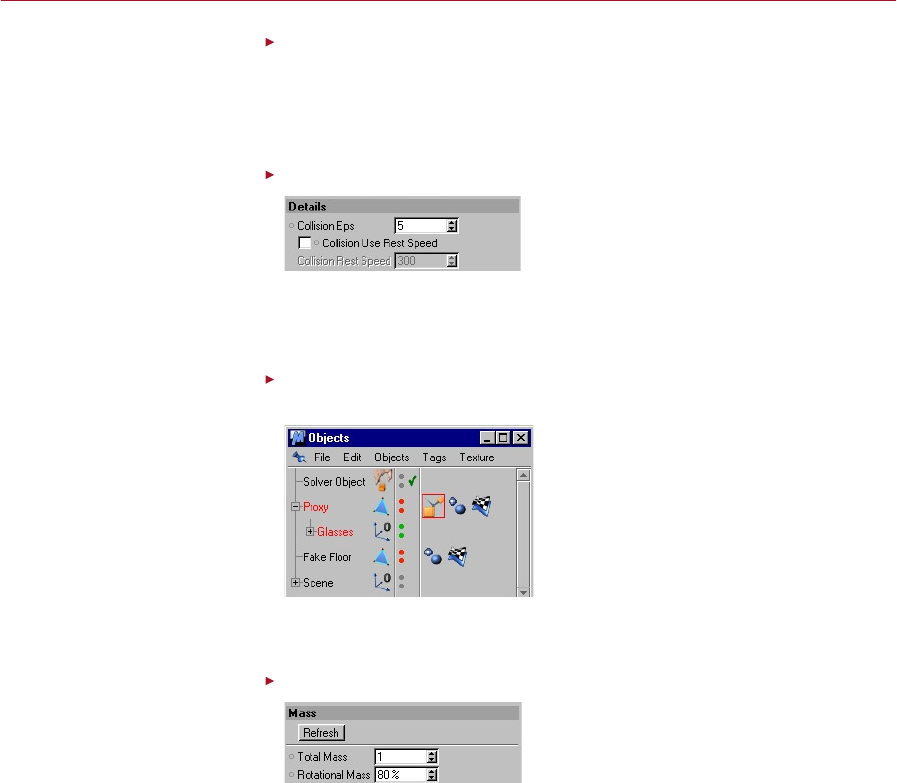 Details

Collision Eps 5

Collision Use Rest Speed

Collision Rest Speed 300

Objects

File Edit Objects Tags Texture

Solver Object

Proxy

Glasses

Fake Floor

Scene

Mass

Refresh

Total Mass 1

Rotational Mass 80 %