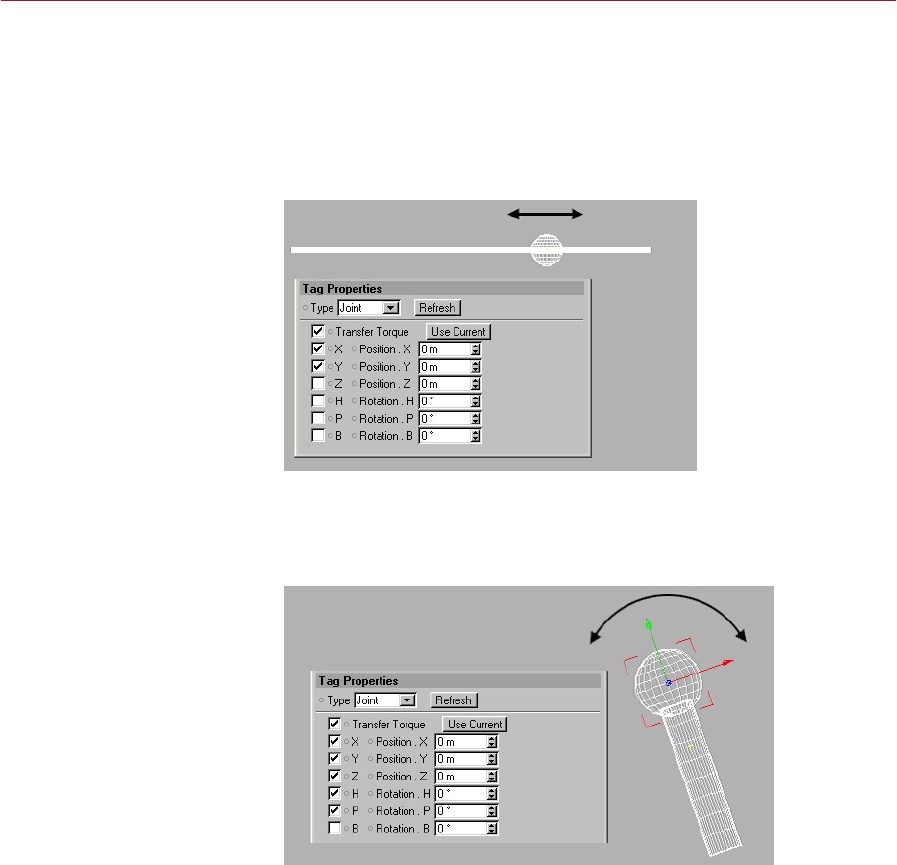 Tag Properties
Type Joint
Refresh
Transfer Torque
Use Current
X Position . X 0 m
Y Position . Y 0 m
Z Position . Z 0 m
H Rotation . H 0 °
P Rotation . P 0 °
B Rotation . B 0 °

Tag Properties
Type Joint
Refresh
Transfer Torque
Use Current
X Position . X 0 m
Y Position . Y 0 m
Z Position . Z 0 m
H Rotation . H 0 °
P Rotation . P 0 °
B Rotation . B 0 °