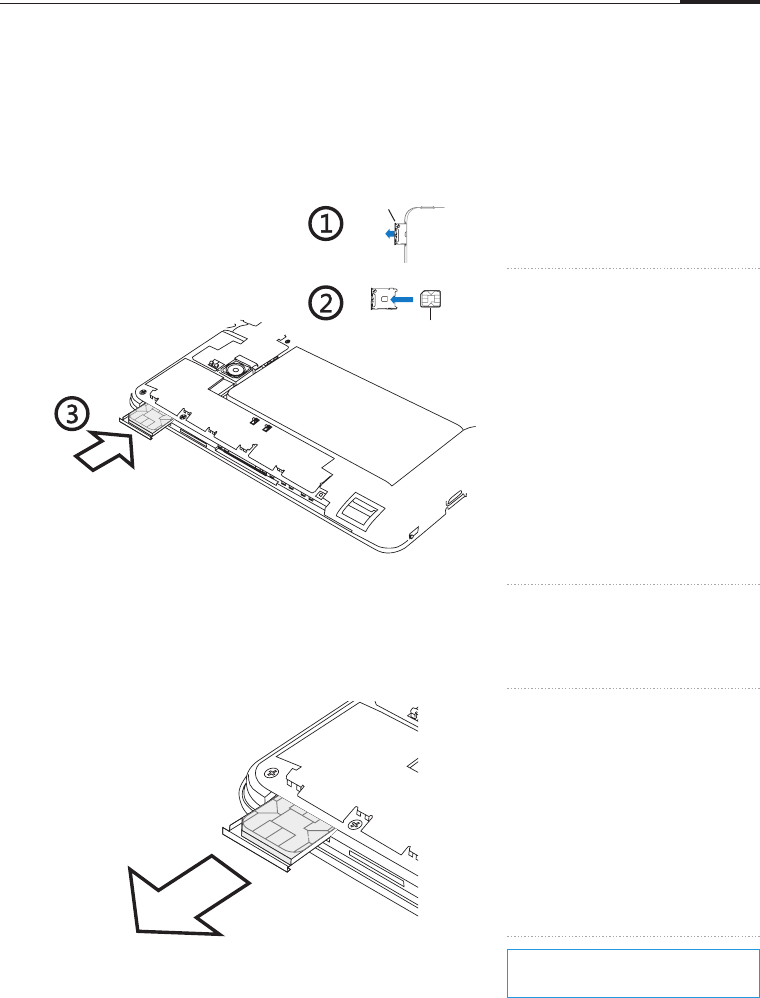 ①
②
③