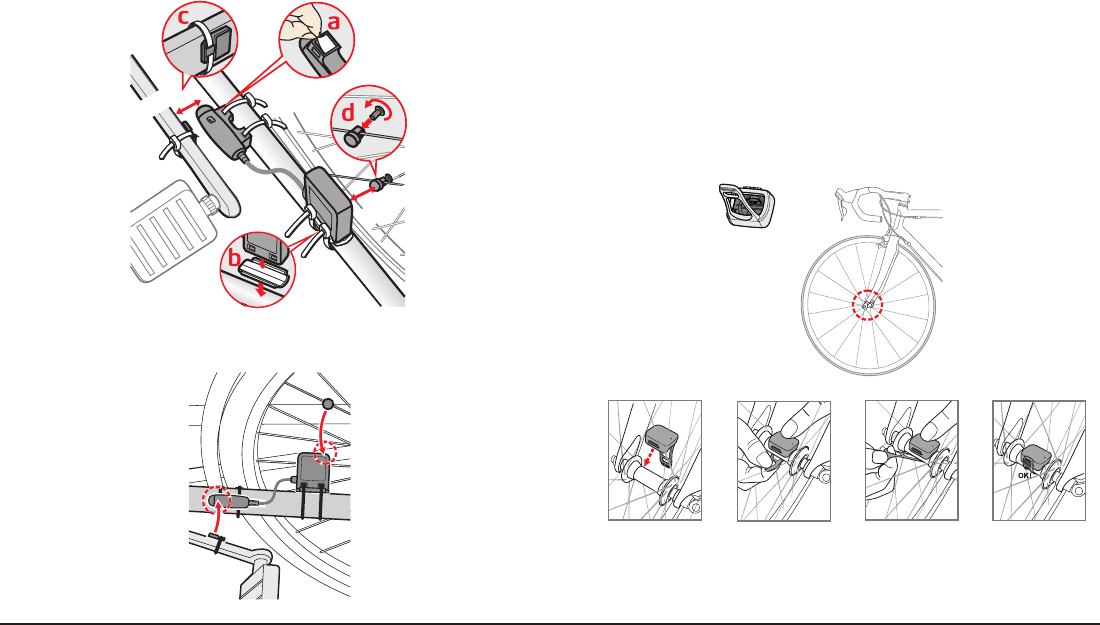 c
a
d
b
OK!