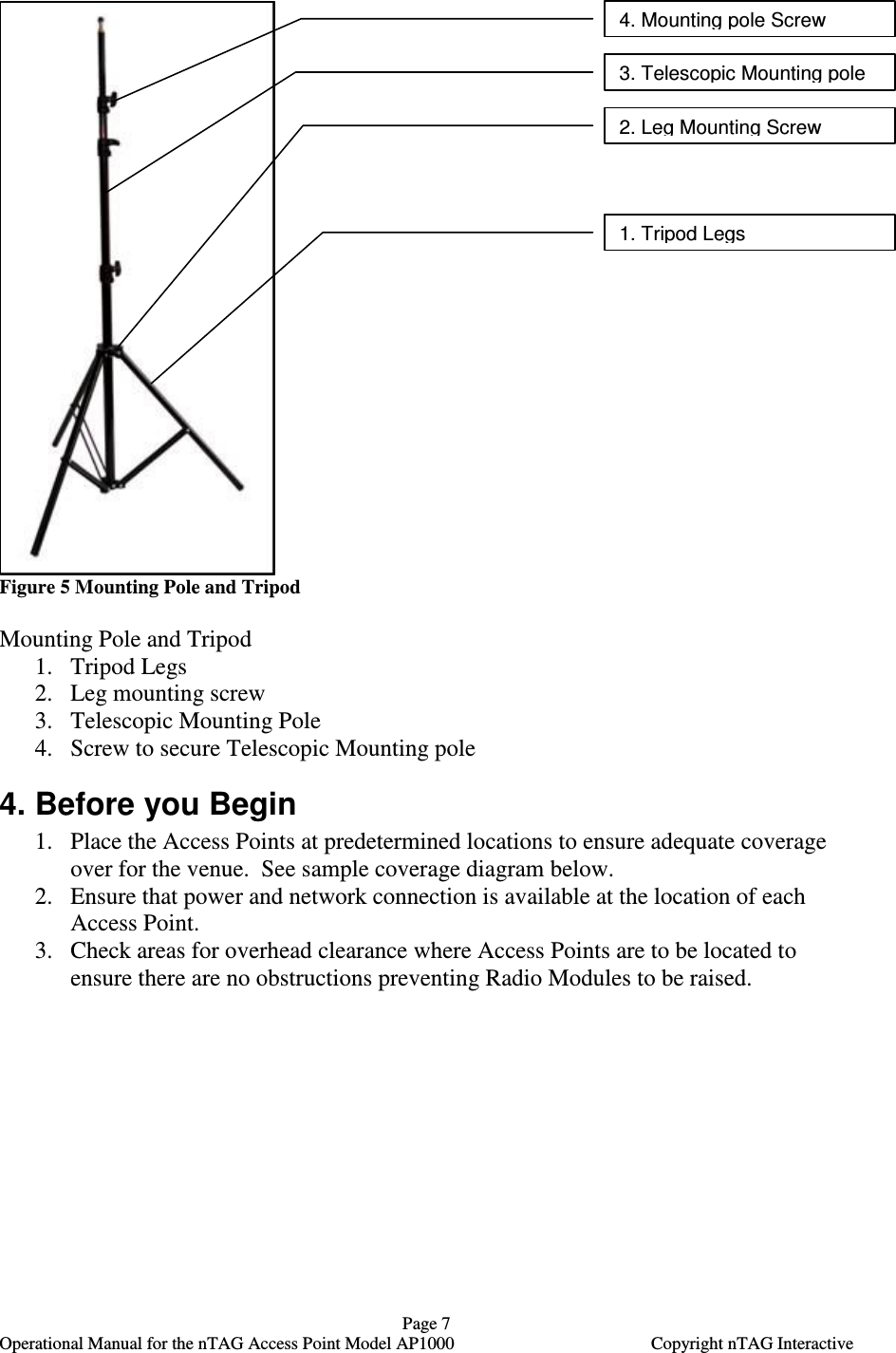 4. Mounting pole Screw

3. Telescopic Mounting pole

2. Leg Mounting Screw

1. Tripod Legs

Figure 5 Mounting Pole and Tripod

Mounting Pole and Tripod
1. Tripod Legs
2. Leg mounting screw
3. Telescopic Mounting Pole
4. Screw to secure Telescopic Mounting pole

4. Before you Begin
1. Place the Access Points at predetermined locations to ensure adequate coverage over for the venue. See sample coverage diagram below.
2. Ensure that power and network connection is available at the location of each Access Point.
3. Check areas for overhead clearance where Access Points are to be located to ensure there are no obstructions preventing Radio Modules to be raised.

Page 7
Operational Manual for the nTAG Access Point Model AP1000 Copyright nTAG Interactive