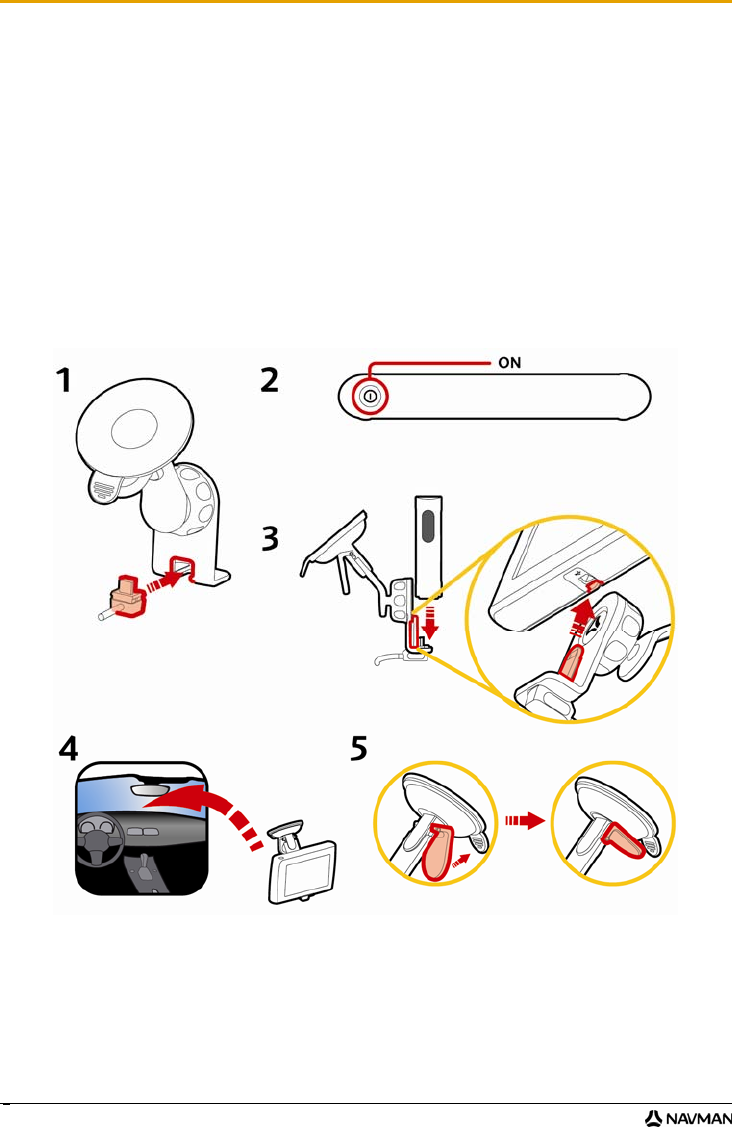 1

2

ON

3

4

5

NAVMAN