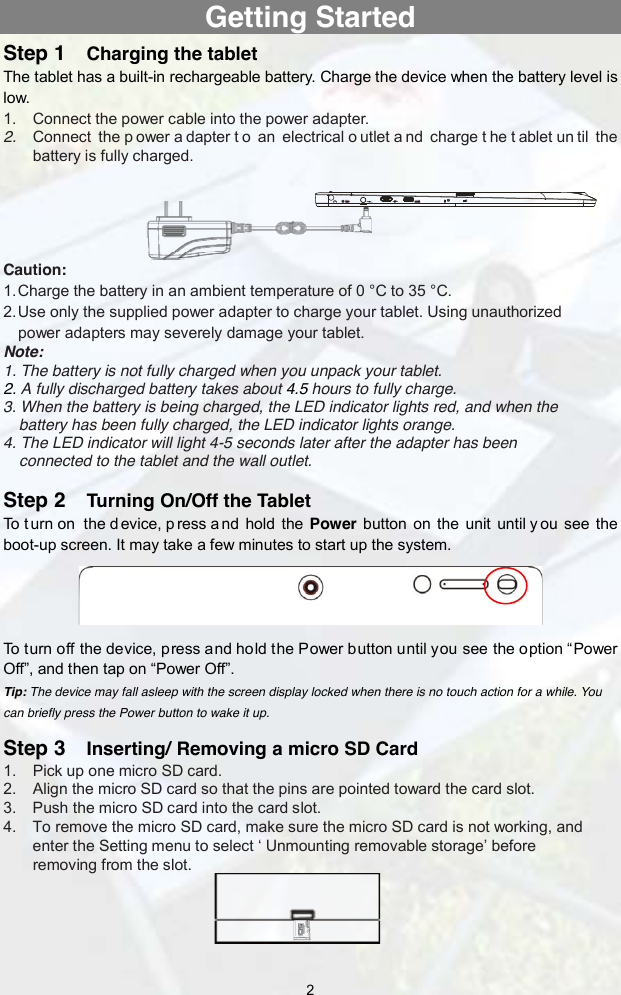 Getting Started

Step 1 Charging the tablet

The tablet has a built-in rechargeable battery. Charge the device when the battery level is low.

1. Connect the power cable into the power adapter.
2. Connect the power adapter to an electrical outlet and charge the tablet until the battery is fully charged.

Caution:

1. Charge the battery in an ambient temperature of 0 °C to 35 °C.
2. Use only the supplied power adapter to charge your tablet. Using unauthorized power adapters may severely damage your tablet.

Note:
1. The battery is not fully charged when you unpack your tablet.
2. A fully discharged battery takes about 4.5 hours to fully charge.
3. When the battery is being charged, the LED indicator lights red, and when the battery has been fully charged, the LED indicator lights orange.
4. The LED indicator will light 4-5 seconds later after the adapter has been connected to the tablet and the wall outlet.

Step 2 Turning On/Off the Tablet

To turn on the device, press and hold the Power button on the unit until you see the boot-up screen. It may take a few minutes to start up the system.

To turn off the device, press and hold the Power button until you see the option “Power Off”, and then tap on “Power Off”.

Tip: The device may fall asleep with the screen display locked when there is no touch action for a while. You can briefly press the Power button to wake it up.

Step 3 Inserting/ Removing a micro SD Card

1. Pick up one micro SD card.
2. Align the micro SD card so that the pins are pointed toward the card slot.
3. Push the micro SD card into the card slot.
4. To remove the micro SD card, make sure the micro SD card is not working, and enter the Setting menu to select ‘ Unmounting removable storage’ before removing from the slot.

2