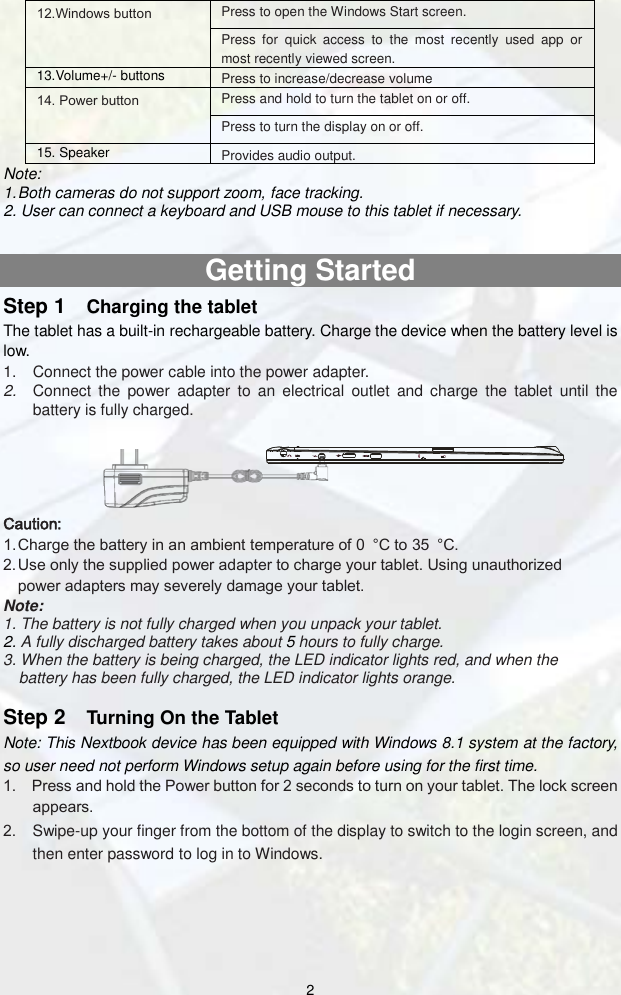 | 12.Windows button | Press to open the Windows Start screen. |
|---|---|
| | Press for quick access to the most recently used app or most recently viewed screen. |
| 13.Volume+/- buttons | Press to increase/decrease volume |
| 14. Power button | Press and hold to turn the tablet on or off. |
| | Press to turn the display on or off. |
| 15. Speaker | Provides audio output. |

Note:
1.Both cameras do not support zoom, face tracking.
2. User can connect a keyboard and USB mouse to this tablet if necessary.

Getting Started

Step 1 Charging the tablet

The tablet has a built-in rechargeable battery. Charge the device when the battery level is low.

1. Connect the power cable into the power adapter.
2. Connect the power adapter to an electrical outlet and charge the tablet until the battery is fully charged.

Caution:
1.Charge the battery in an ambient temperature of 0 °C to 35 °C.
2.Use only the supplied power adapter to charge your tablet. Using unauthorized power adapters may severely damage your tablet.

Note:
1. The battery is not fully charged when you unpack your tablet.
2. A fully discharged battery takes about 5 hours to fully charge.
3. When the battery is being charged, the LED indicator lights red, and when the battery has been fully charged, the LED indicator lights orange.

Step 2 Turning On the Tablet

Note: This Nextbook device has been equipped with Windows 8.1 system at the factory, so user need not perform Windows setup again before using for the first time.

1. Press and hold the Power button for 2 seconds to turn on your tablet. The lock screen appears.
2. Swipe-up your finger from the bottom of the display to switch to the login screen, and then enter password to log in to Windows.

2