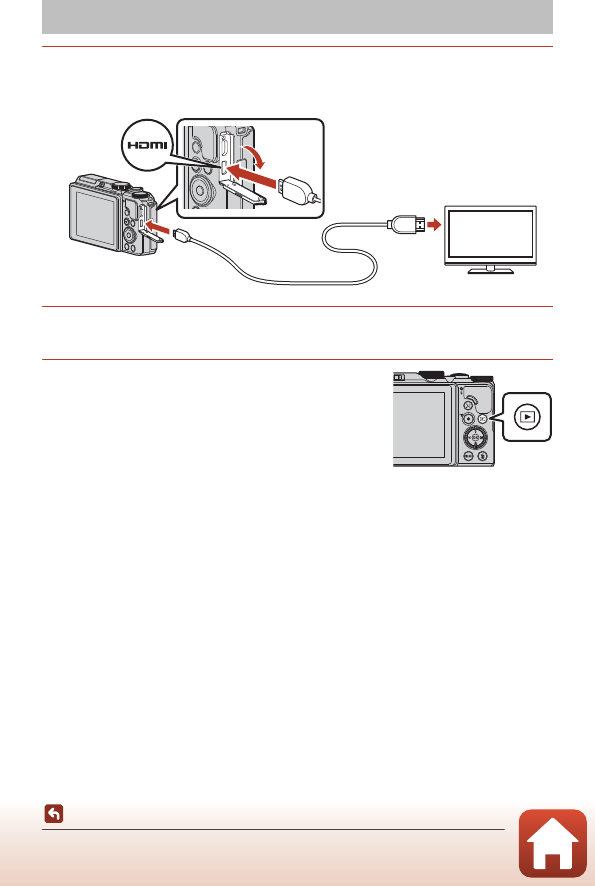 HDMI