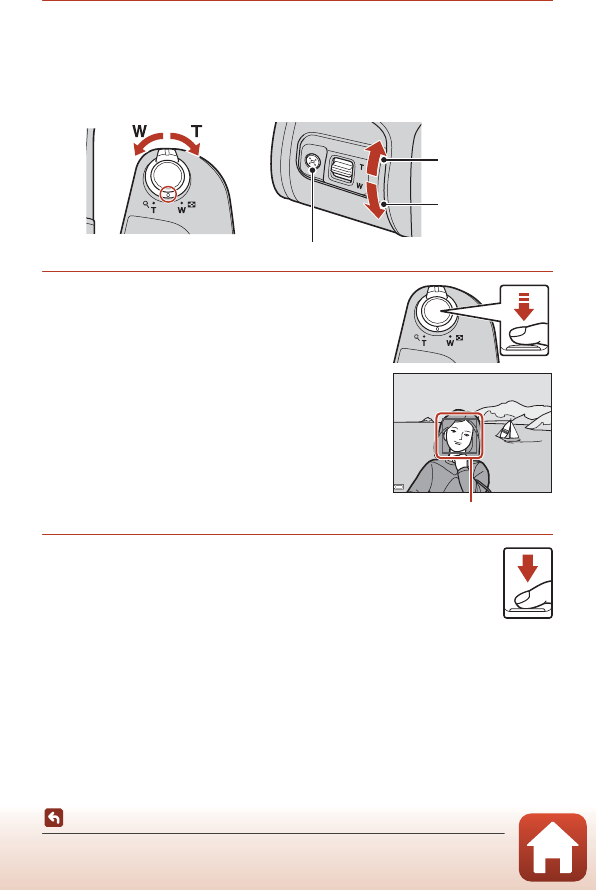 W T

T
W

T W

T W